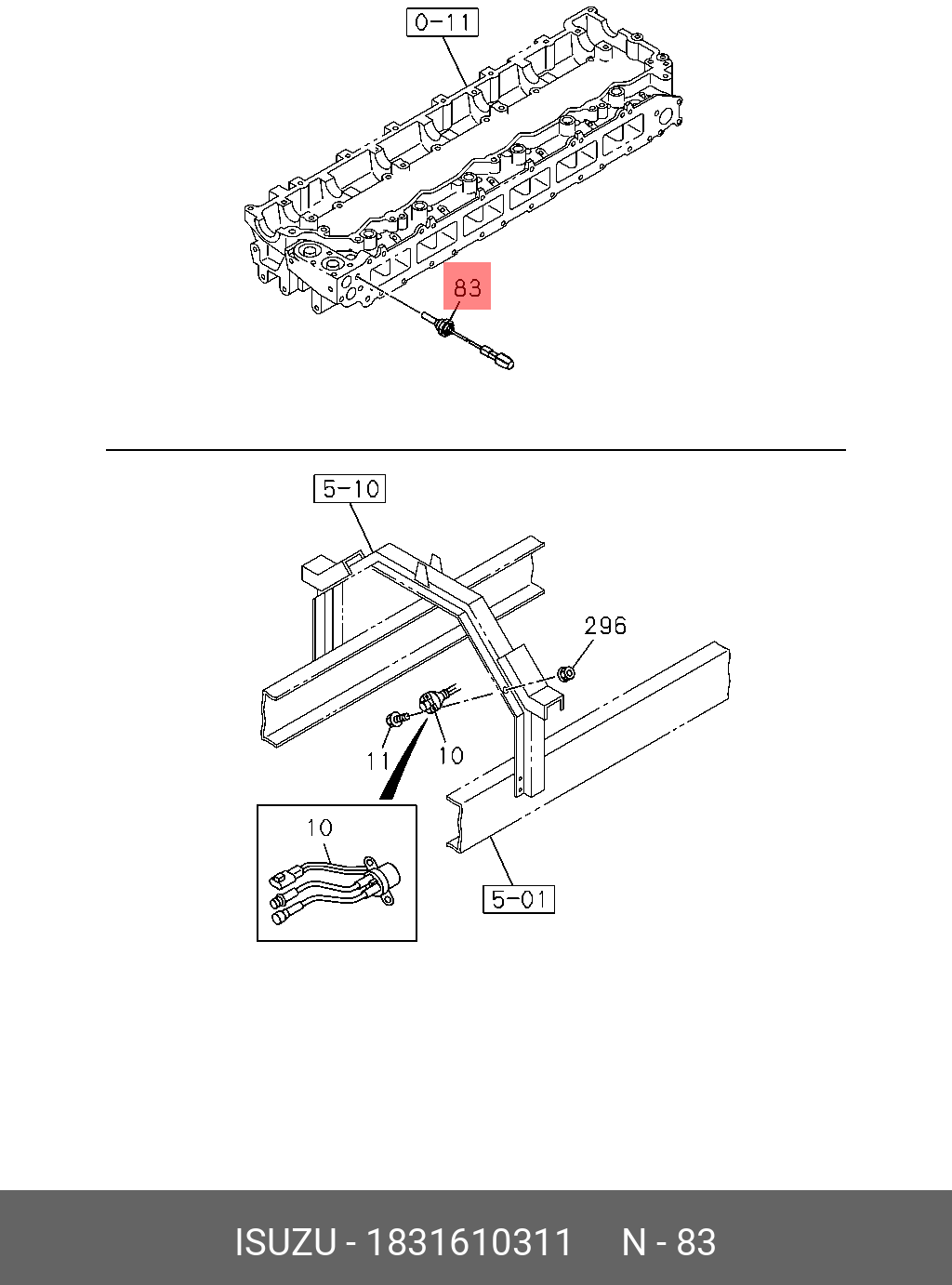 0-11

83

5-10

296

11

10

10

5-01

ISUZU - 1831610311 N - 83