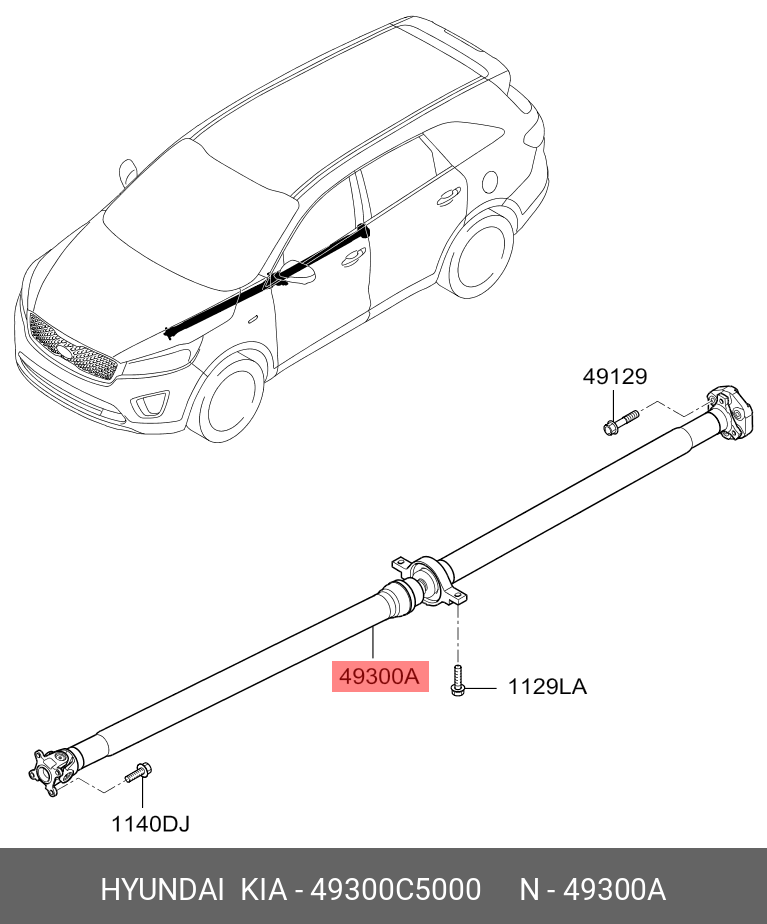 49129

49300A

1129LA

1140DJ

HYUNDAI KIA - 49300C5000 N - 49300A