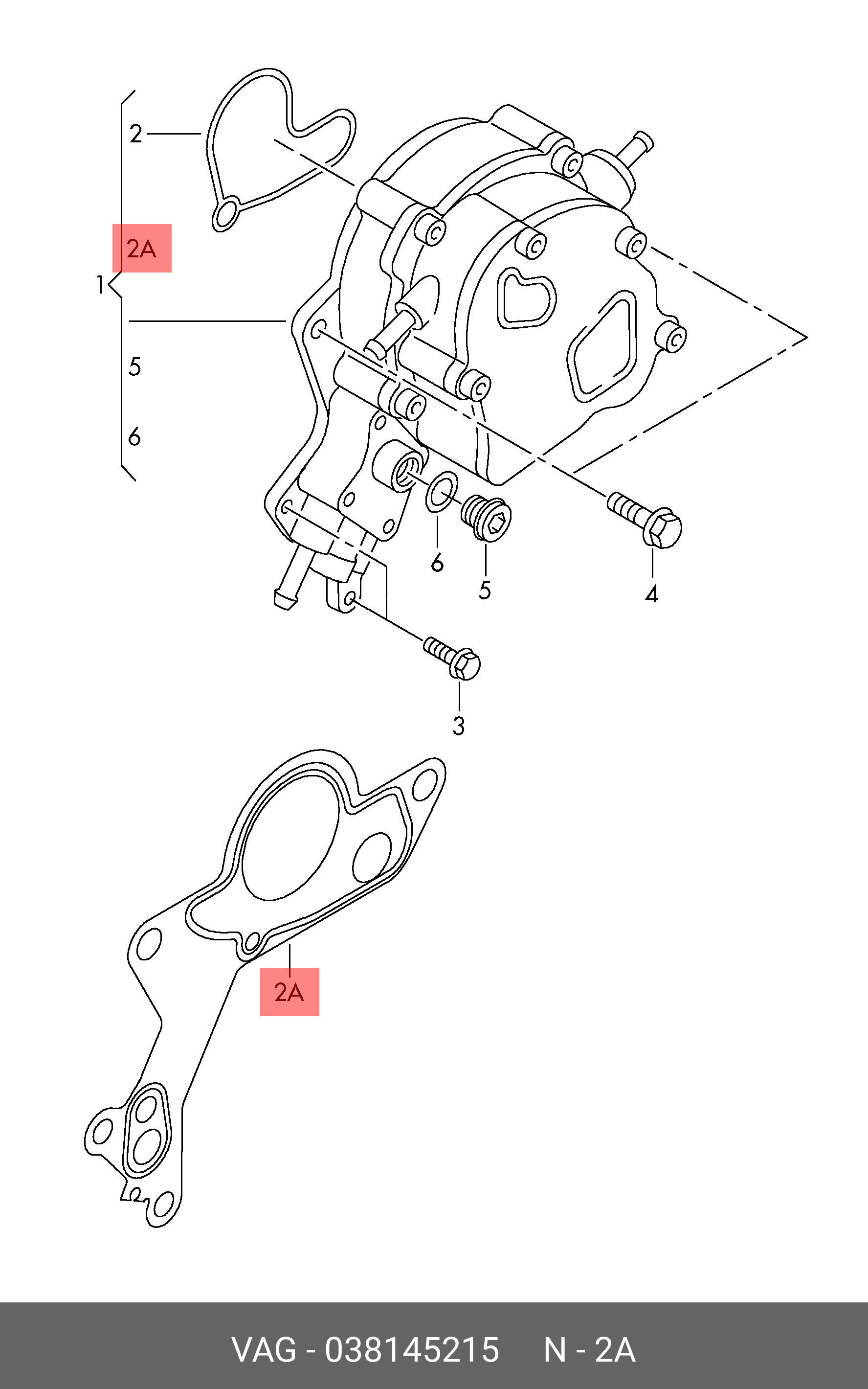 2
2A
1
5
6
6
5
4
3
2A
VAG - 038145215 N - 2A