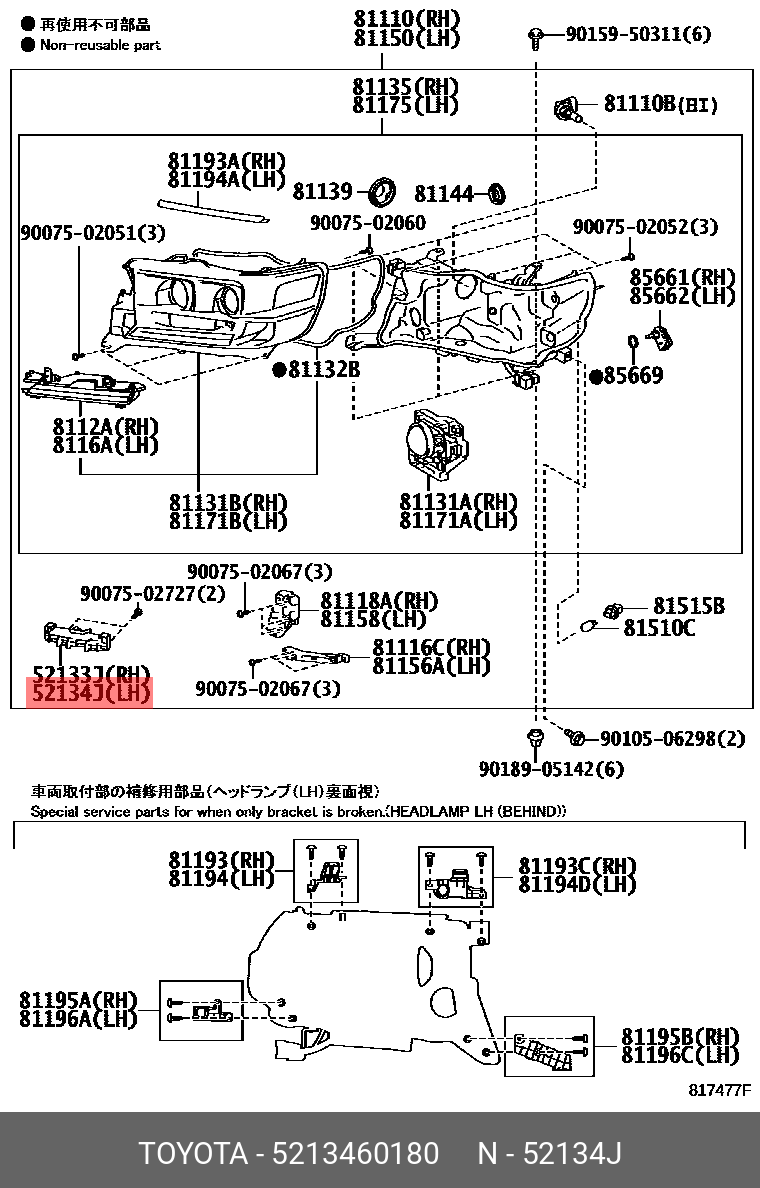 ● 再使用不可部品
● Non-reusable part

81110(RH)
81150(LH)

90159-50311(6)

81135(RH)
81175(LH)

81110B(HI)

81193A(RH)
81194A(LH)

81139

81144

90075-02060

90075-02051(3)

90075-02052(3)

85661(RH)
85662(LH)

●81132B

●85669

8112A(RH)
8116A(LH)

81131B(RH)
81171B(LH)

81131A(RH)
81171A(LH)

90075-02067(3)

90075-02727(2)

81118A(RH)
81158(LH)

81515B

81510C

81116C(RH)
81156A(LH)

52133J(RH)
52134J(LH)

90075-02067(3)

90105-06298(2)

90189-05142(6)

車両取付部の補修用部品(ヘッドランプ(LH)裏面視)
Special service parts for when only bracket is broken.(HEADLAMP LH (BEHIND))

81193(RH)
81194(LH)

81193C(RH)
81194D(LH)

81195A(RH)
81196A(LH)

81195B(RH)
81196C(LH)

817477F

TOYOTA - 5213460180     N - 52134J