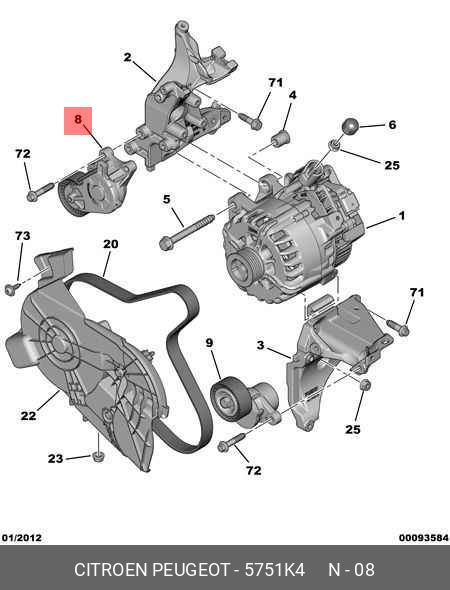 2
71
4
8
6
72
25
5
1
73
20
71
9
3
22
25
23
72
01/2012
00093584
CITROEN PEUGEOT - 5751K4 N - 08