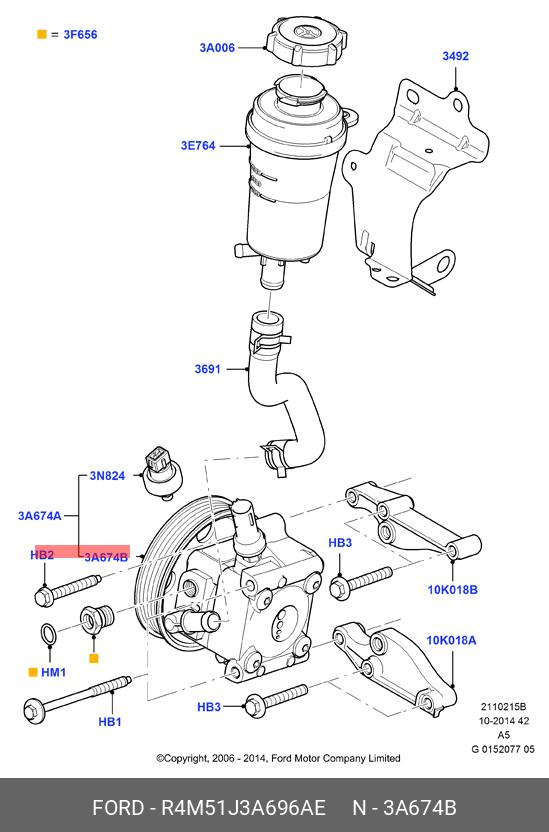 = 3F656

3A006

3492

3E764

3691

3N824

3A674A

HB2

3A674B

HB3

10K018B

10K018A

HM1

HB1

HB3

2110215B
10-2014 42
A5
G 0152077 05

©Copyright, 2006 - 2014, Ford Motor Company Limited

FORD - R4M51J3A696AE N - 3A674B