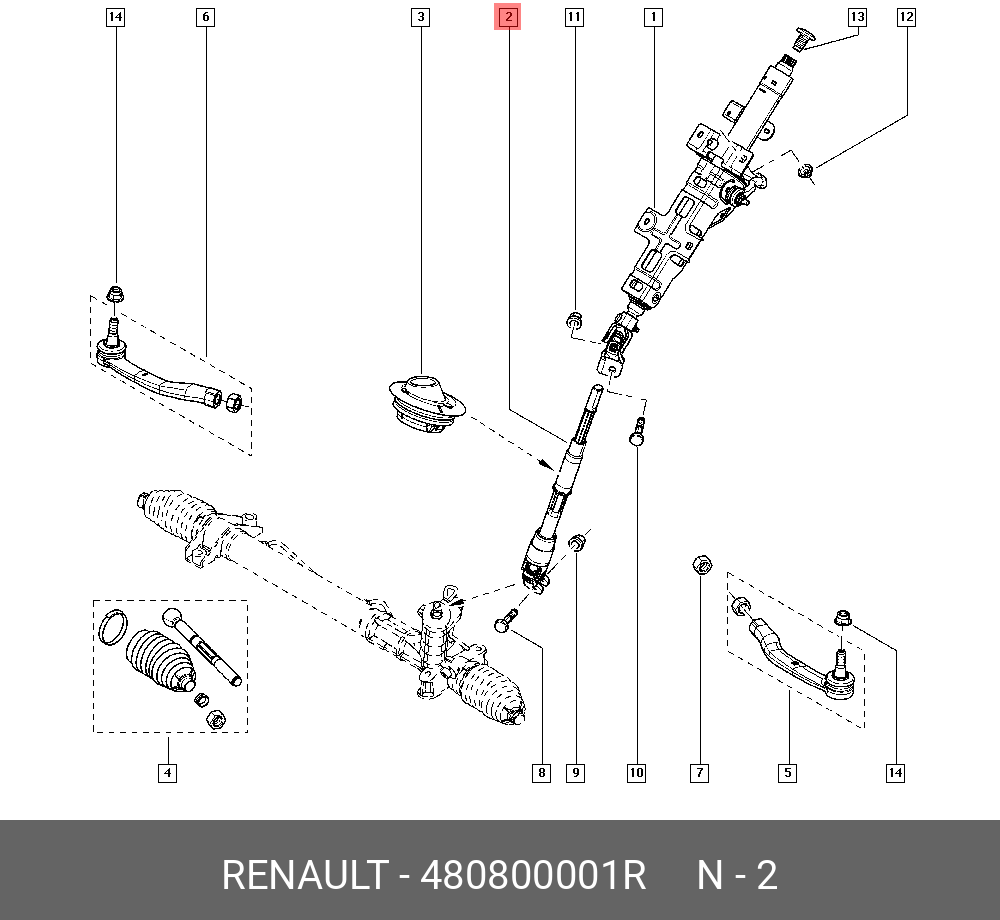 14
6
3
2
11
1
13
12
4
8
9
10
7
5
14

RENAULT - 480800001R N - 2