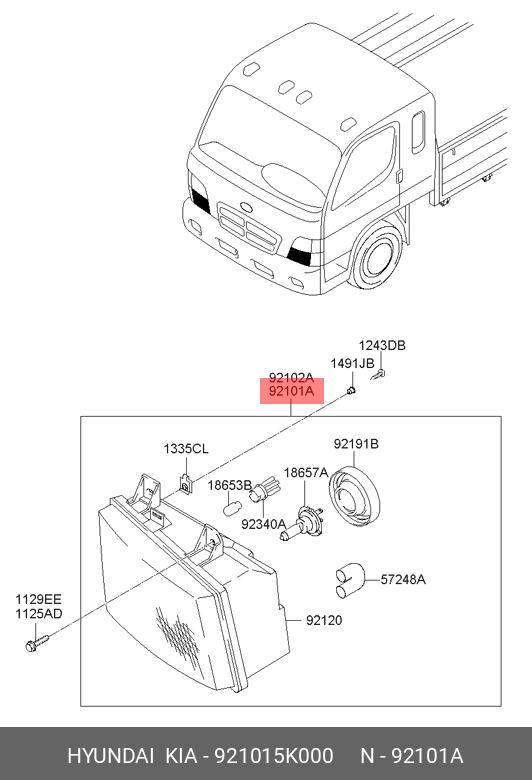 1243DB
1491JB
92102A
92101A
1335CL
92191B
18653B
18657A
92340A
57248A
1129EE
1125AD
92120

HYUNDAI KIA - 921015K000 N - 92101A