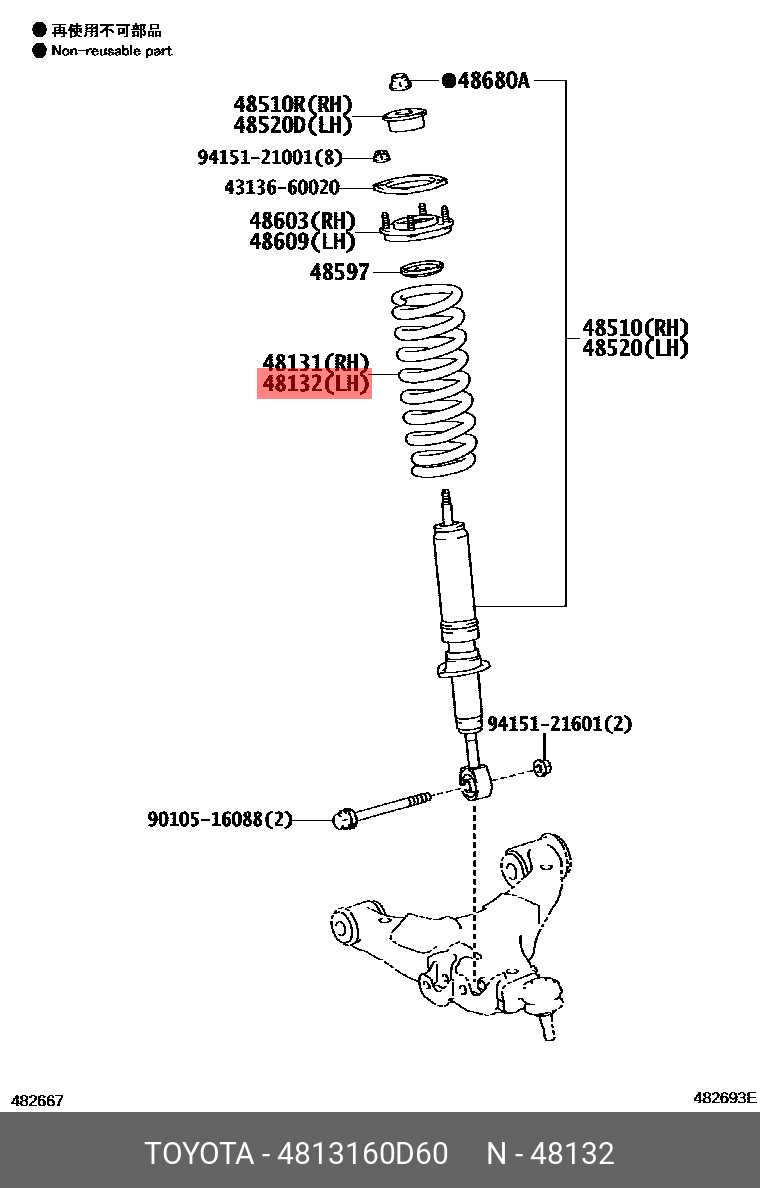 ● 再使用不可部品
● Non-reusable part

●48680A
48510R(RH)
48520D(LH)
94151-21001(8)
43136-60020
48603(RH)
48609(LH)
48597
48131(RH)
48132(LH)
48510(RH)
48520(LH)
94151-21601(2)
90105-16088(2)

482667
482693E

TOYOTA - 4813160D60 N - 48132