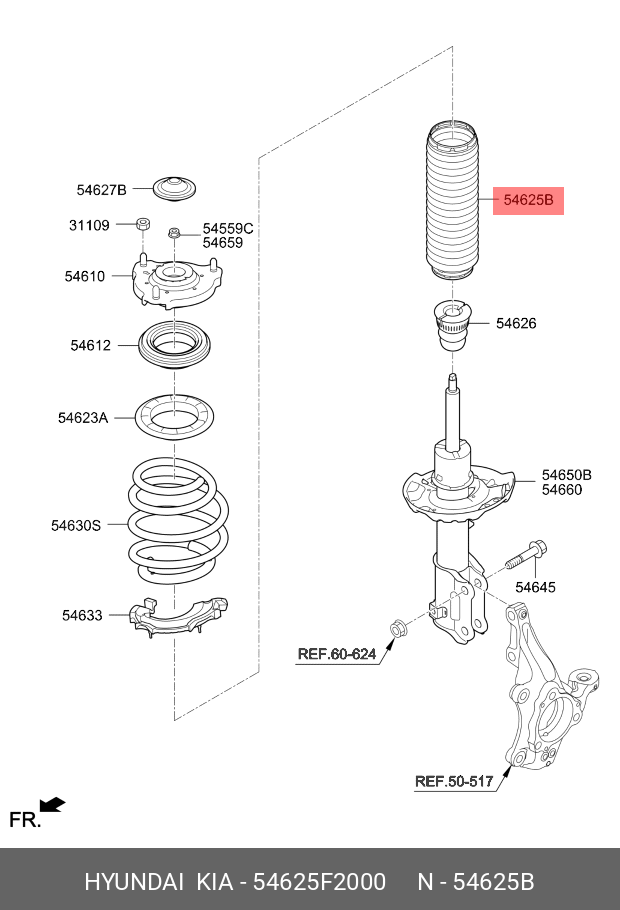 54627B
31109
54559C
54659
54610
54612
54623A
54630S
54633
54625B
54626
54650B
54660
54645
REF.60-624
REF.50-517
FR.

HYUNDAI KIA - 54625F2000 N - 54625B