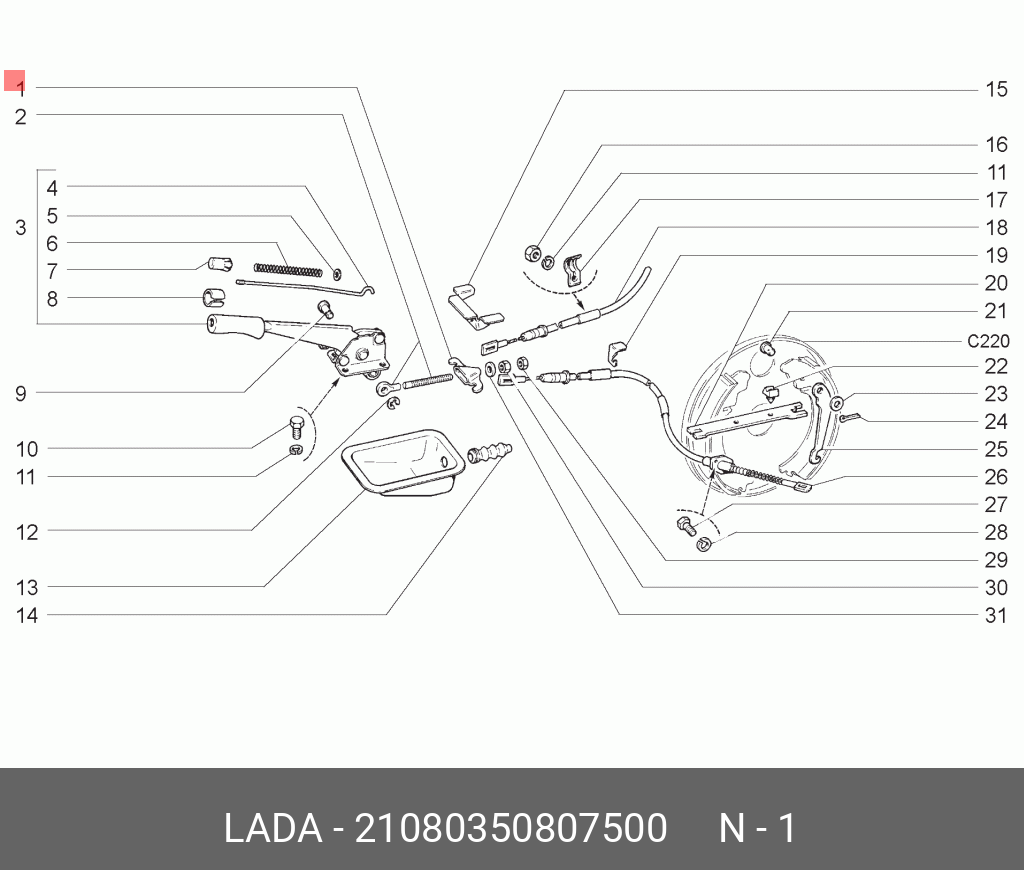 1
2
3
4
5
6
7
8
9
10
11
12
13
14
15
16
11
17
18
19
20
21
C220
22
23
24
25
26
27
28
29
30
31

LADA - 21080350807500 N - 1