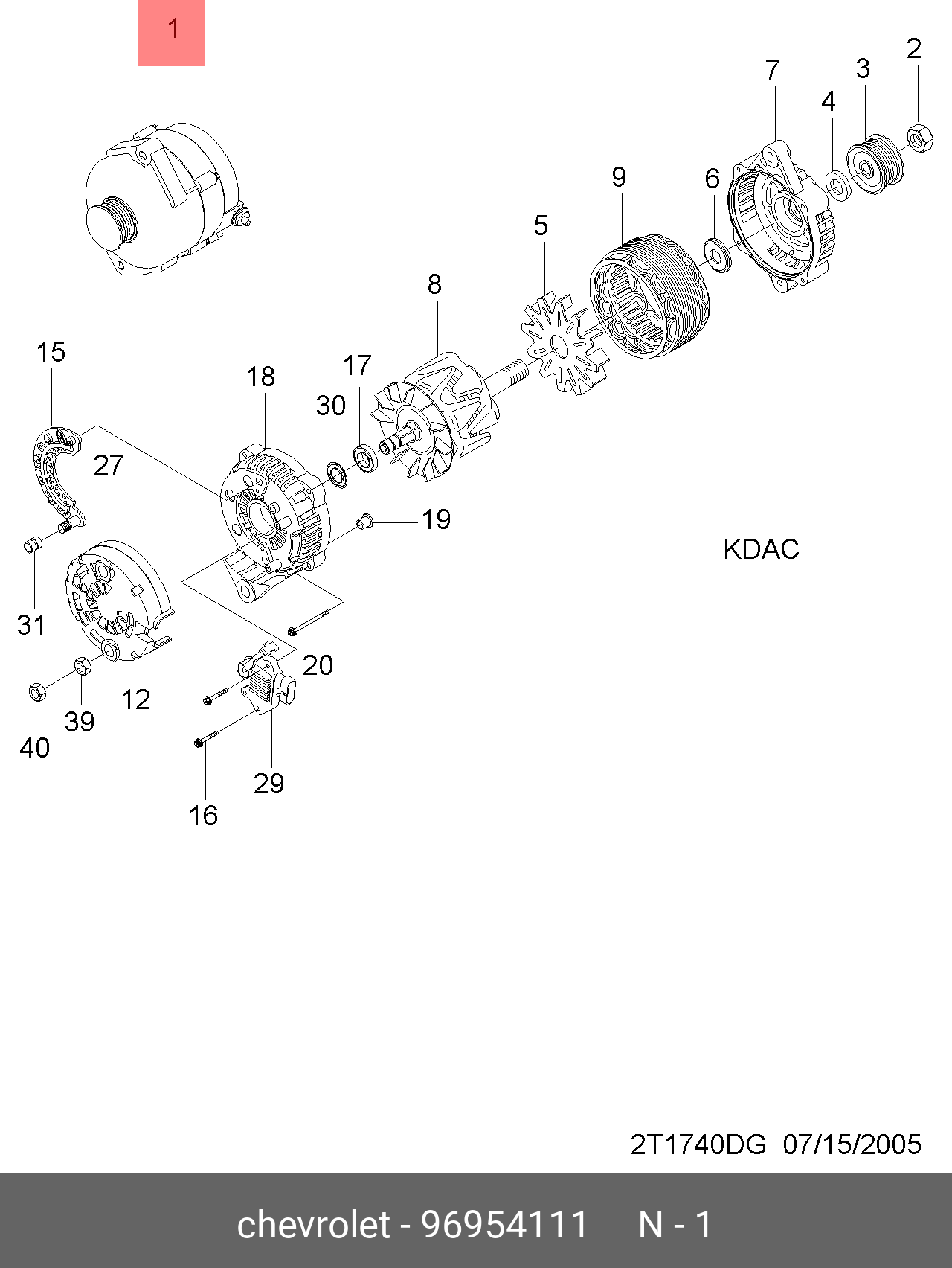 1
2
7
3
4
9
6
5
8
15
18
17
30
27
19
KDAC
31
20
12
39
40
29
16
2T1740DG 07/15/2005
chevrolet - 96954111 N - 1