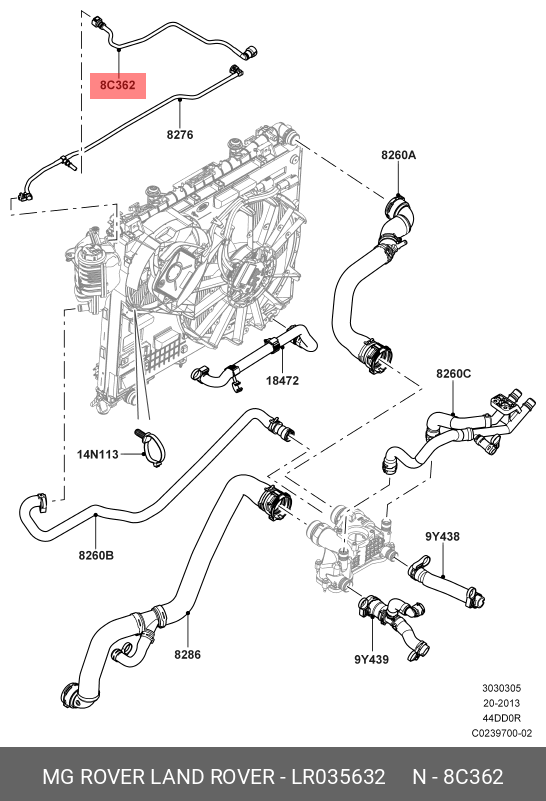 8C362

8276

8260A

18472

8260C

14N113

8260B

9Y438

8286

9Y439

3030305
20-2013
44DD0R
C0239700-02

MG ROVER LAND ROVER - LR035632 N - 8C362