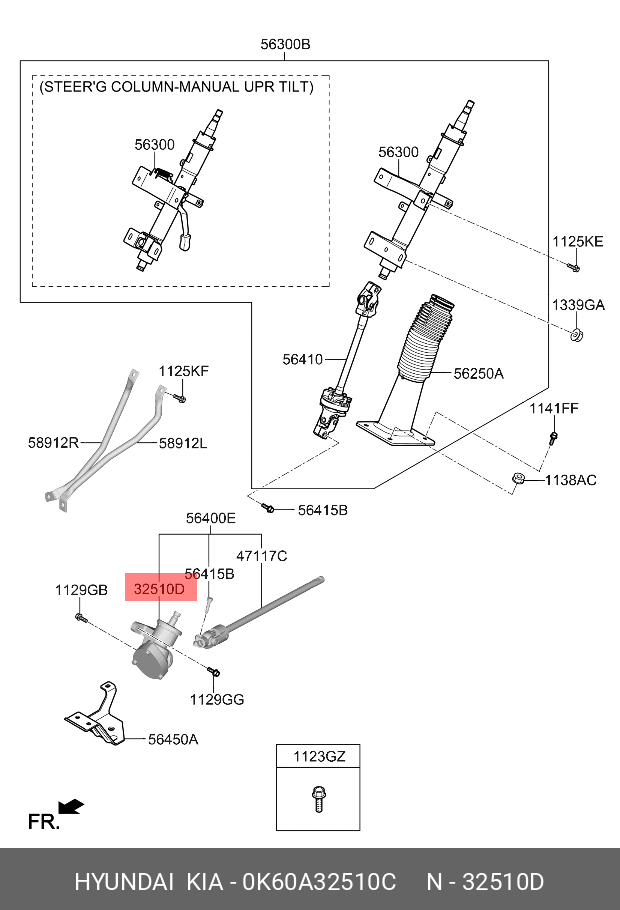 56300B

(STEER'G COLUMN-MANUAL UPR TILT)

56300

56300

1125KE

1339GA

56410

56250A

1125KF

1141FF

58912R

58912L

1138AC

56415B

56400E

47117C

56415B

1129GB

32510D

1129GG

56450A

1123GZ

FR.

HYUNDAI KIA - 0K60A32510C N - 32510D