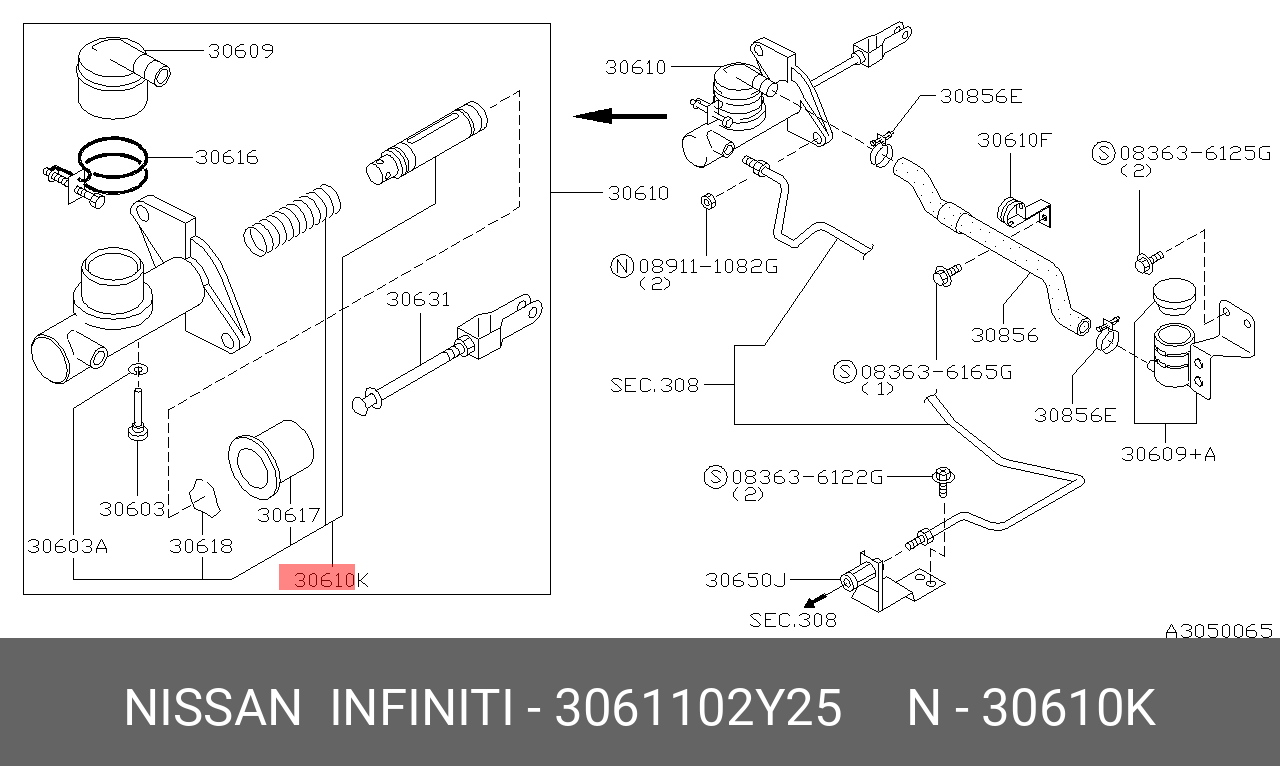 30609
30616
30610
30631
30603
30617
30603A
30618
30610K
30610
30856E
30610F
Ⓢ08363-6125G
(2)
Ⓝ08911-1082G
(2)
30856
SEC.308
Ⓢ08363-6165G
(1)
30856E
30609+A
Ⓢ08363-6122G
(2)
30650J
SEC.308
A3050065
NISSAN INFINITI - 3061102Y25 N - 30610K