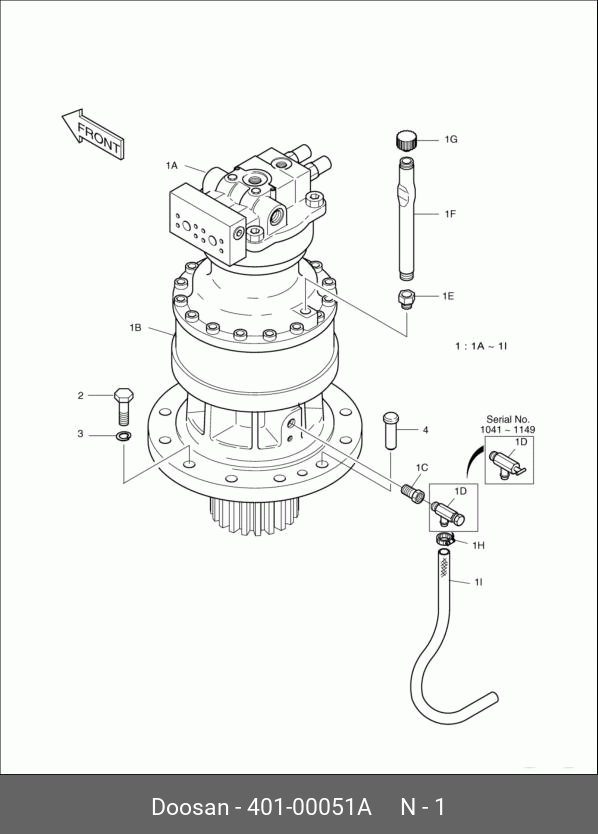 FRONT

1A

1G

1F

1E

1B

1 : 1A ~ 1I

2

3

4

Serial No.
1041 ~ 1149

1D

1C

1D

1H

1I

Doosan - 401-00051A N - 1