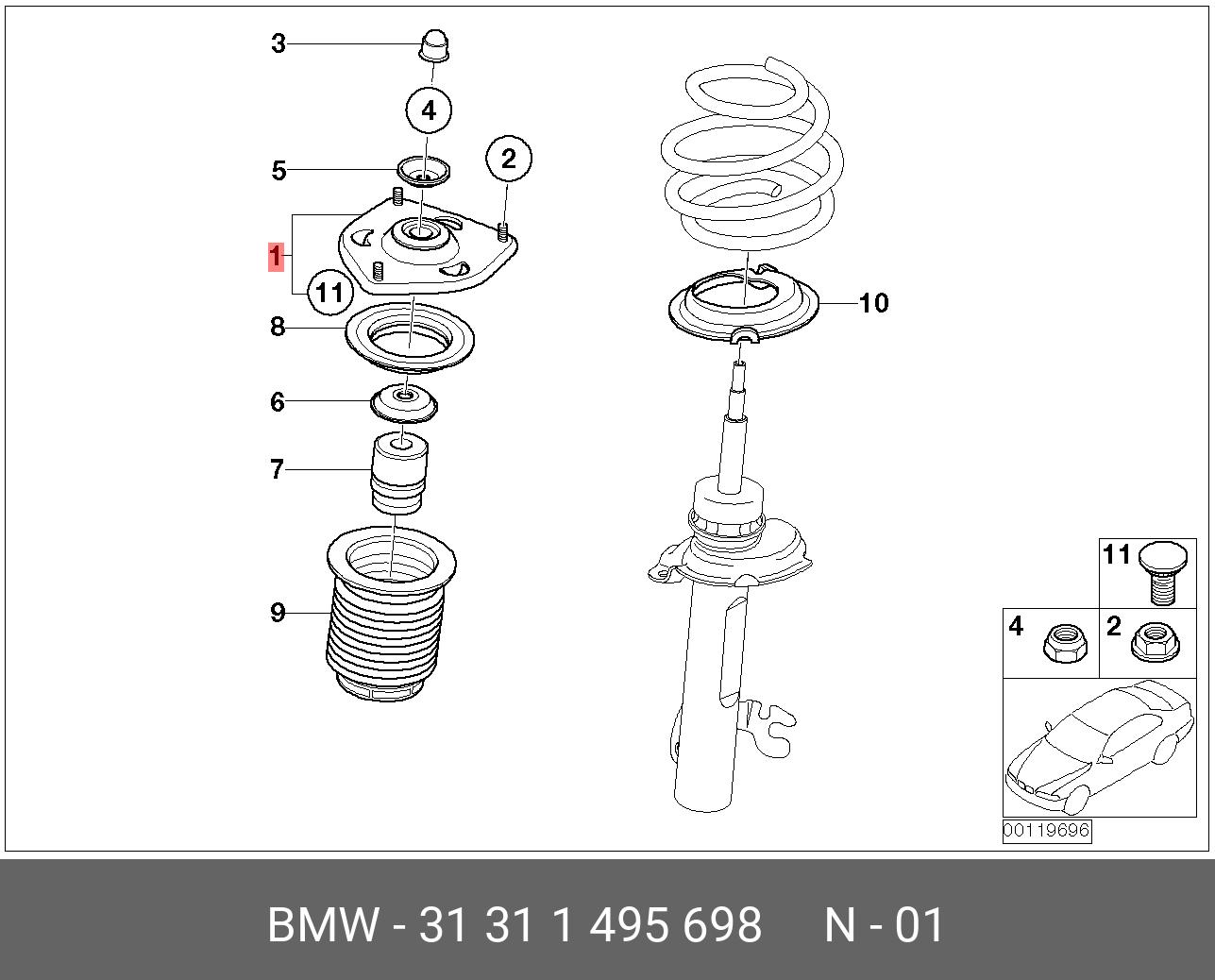 3
4
5
2
1
11
8
6
7
9
10
11
4
2
00119696

BMW - 31 31 1 495 698 N - 01