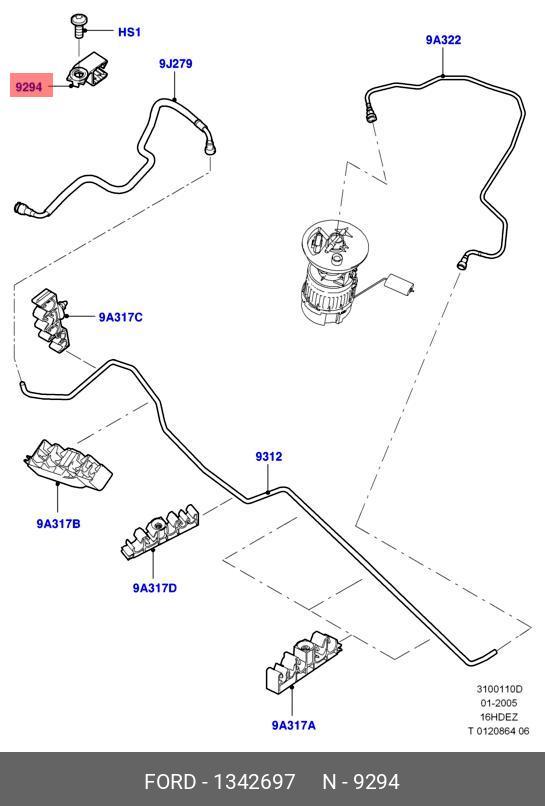 HS1
9294
9J279
9A322
9A317C
9312
9A317B
9A317D
9A317A
3100110D
01-2005
16HDEZ
T 0120864 06
FORD - 1342697 N - 9294