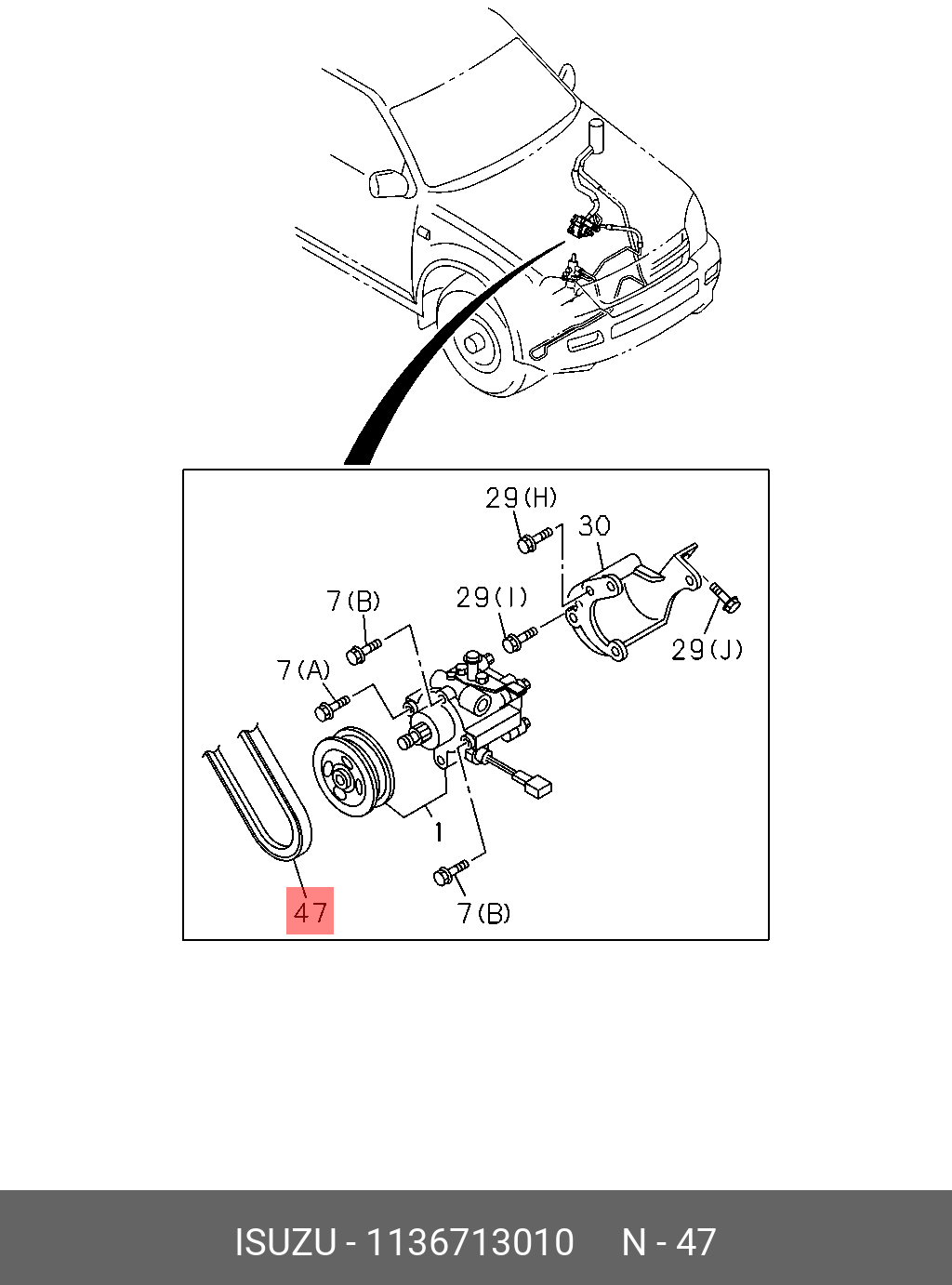 29(H)
30
7(B)
29(I)
29(J)
7(A)
1
47
7(B)

ISUZU - 1136713010 N - 47