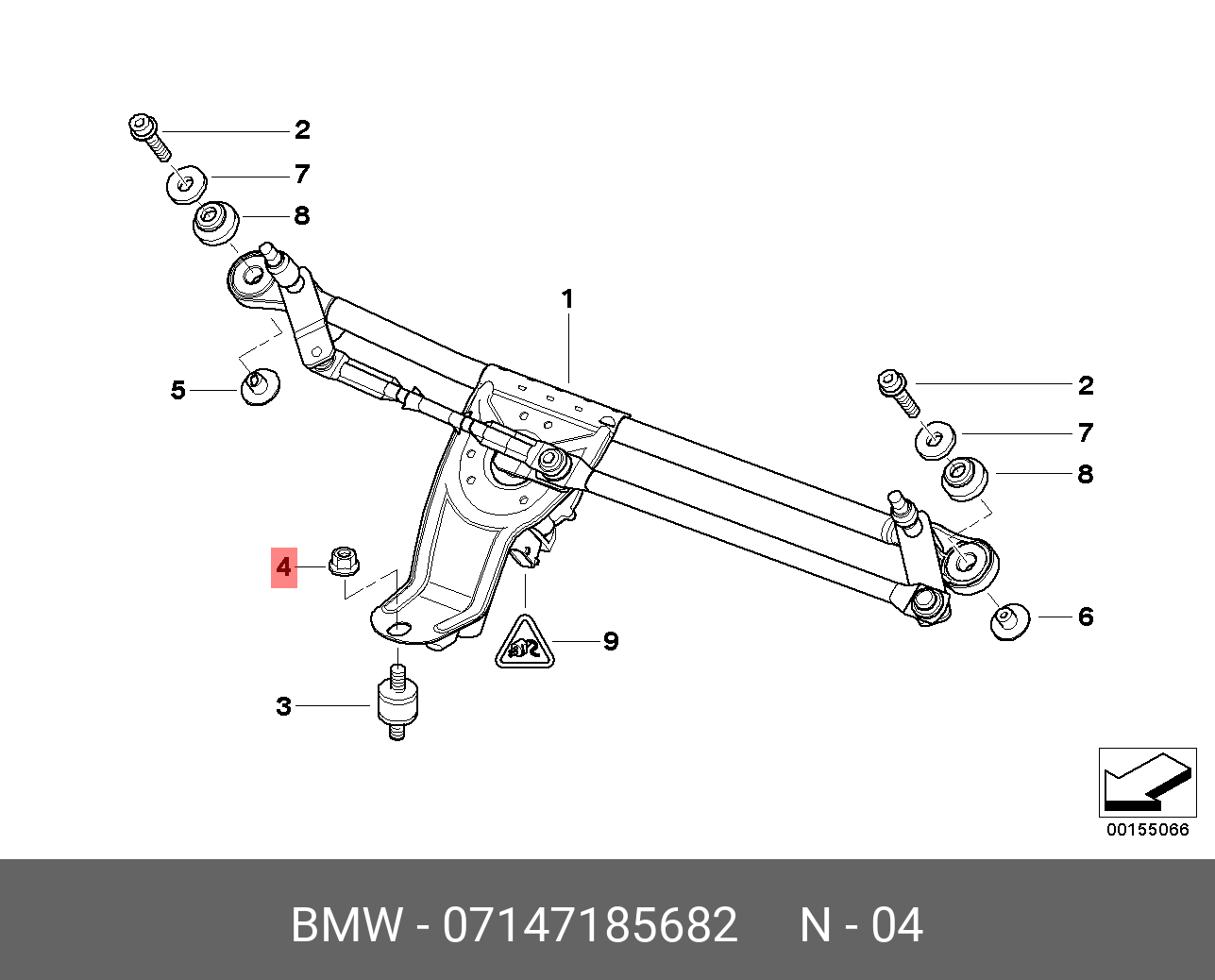 2
7
8
1
5
2
7
8
4
6
9
3
00155066

BMW - 07147185682 N - 04