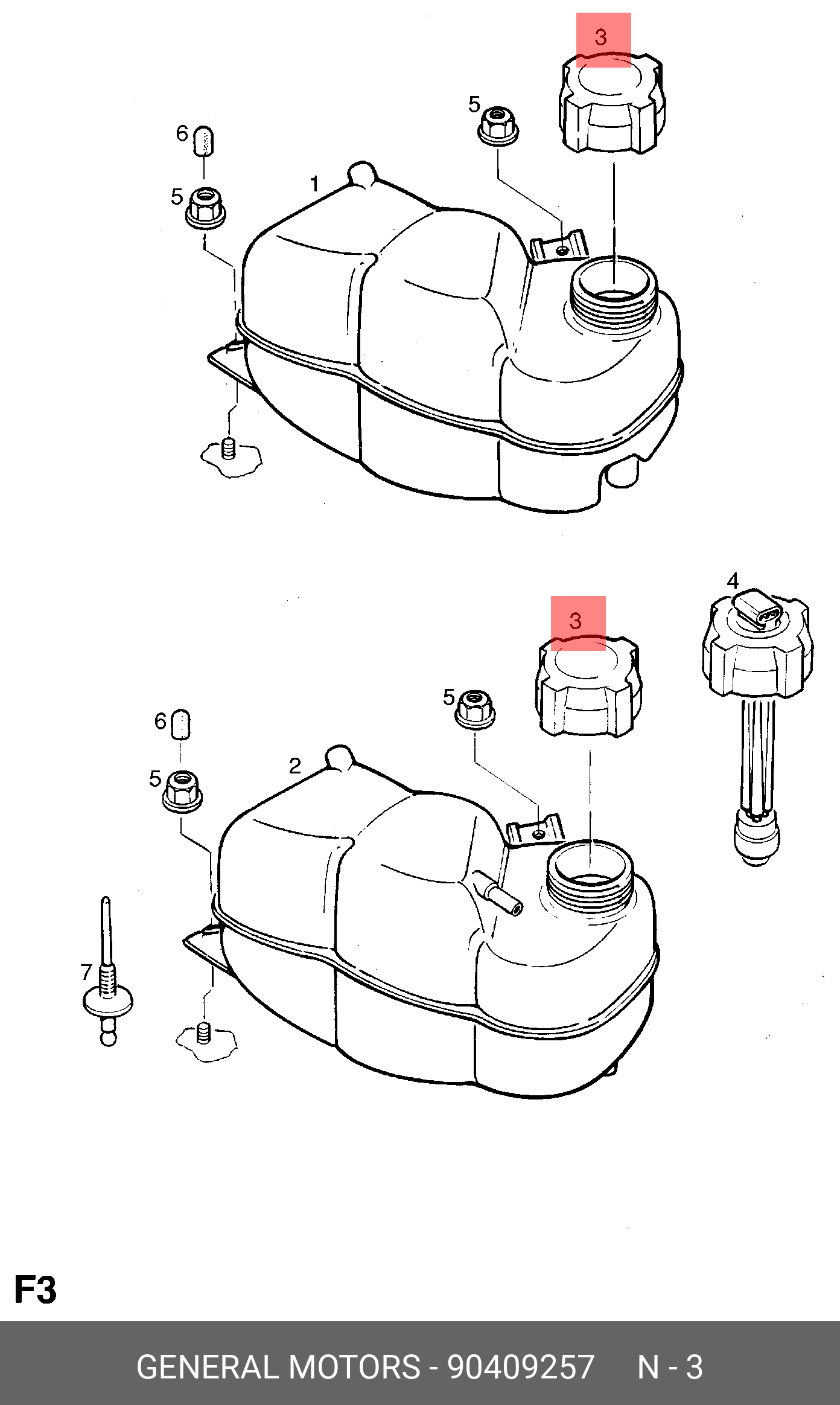 3
5
6
1
5

4
3
5
6
2
5
7

F3

GENERAL MOTORS - 90409257 N - 3