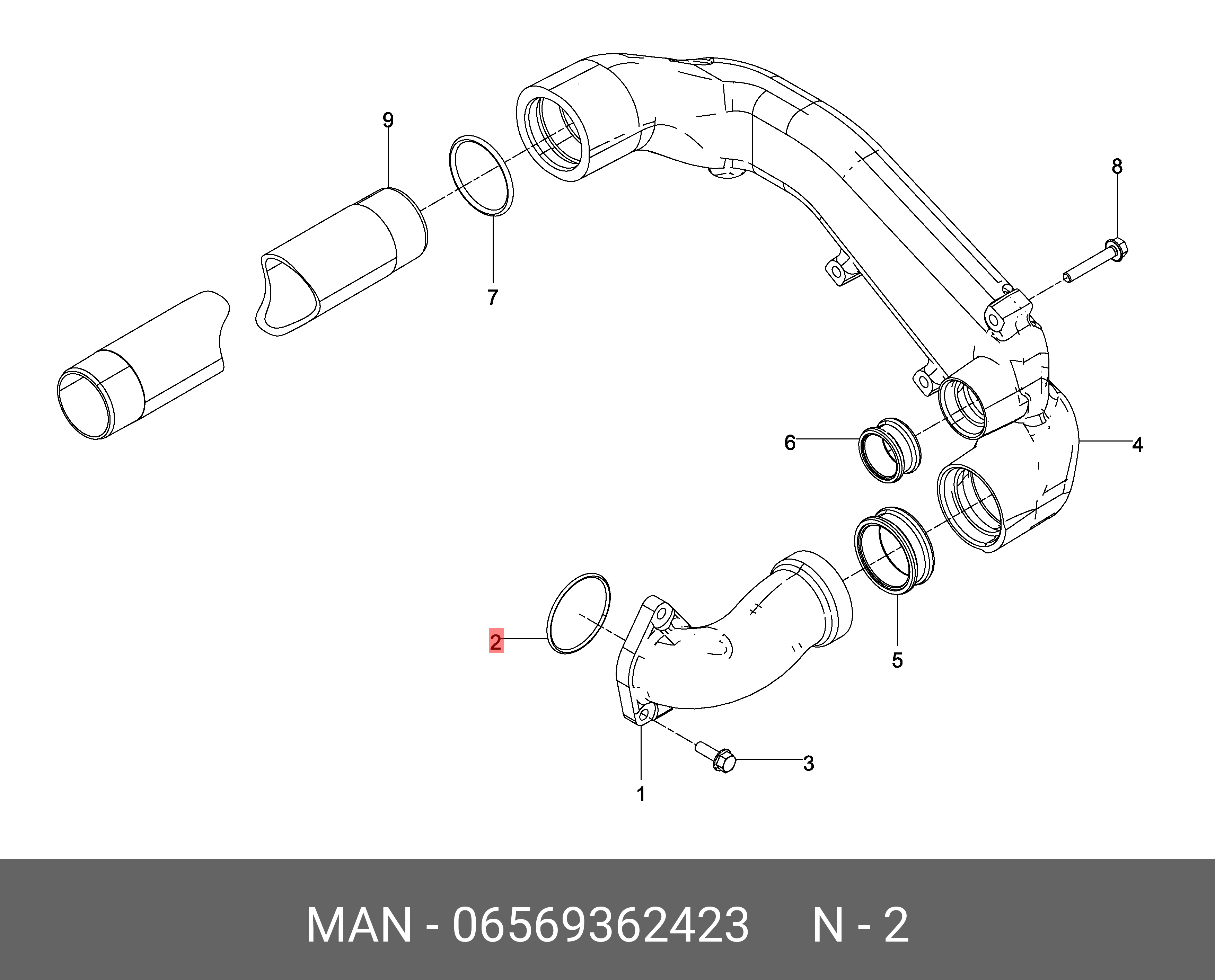 9
8
7
6
4
2
5
3
1

MAN - 06569362423 N - 2