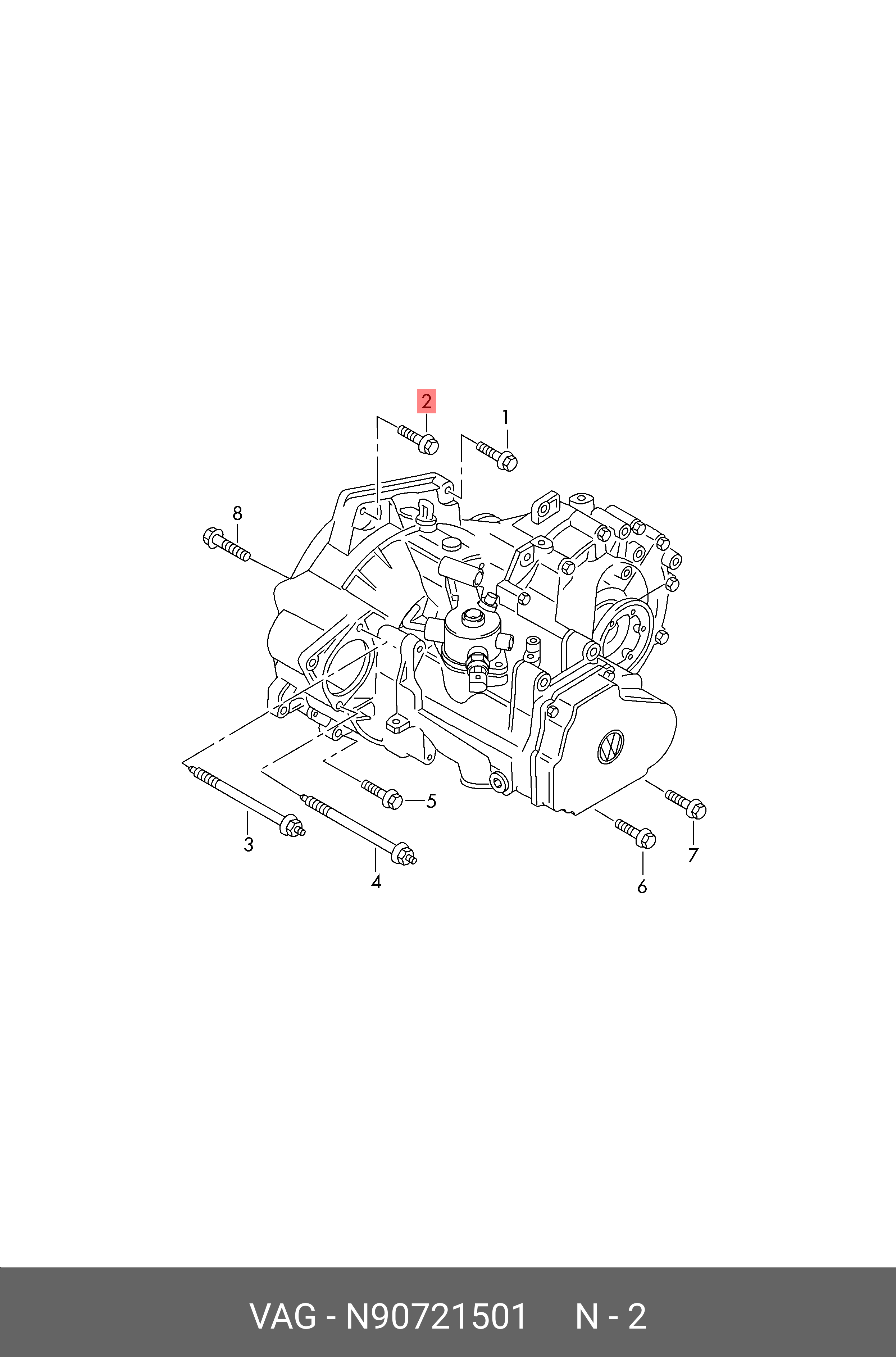 2
1
8
5
3
4
6
7

VAG - N90721501 N - 2