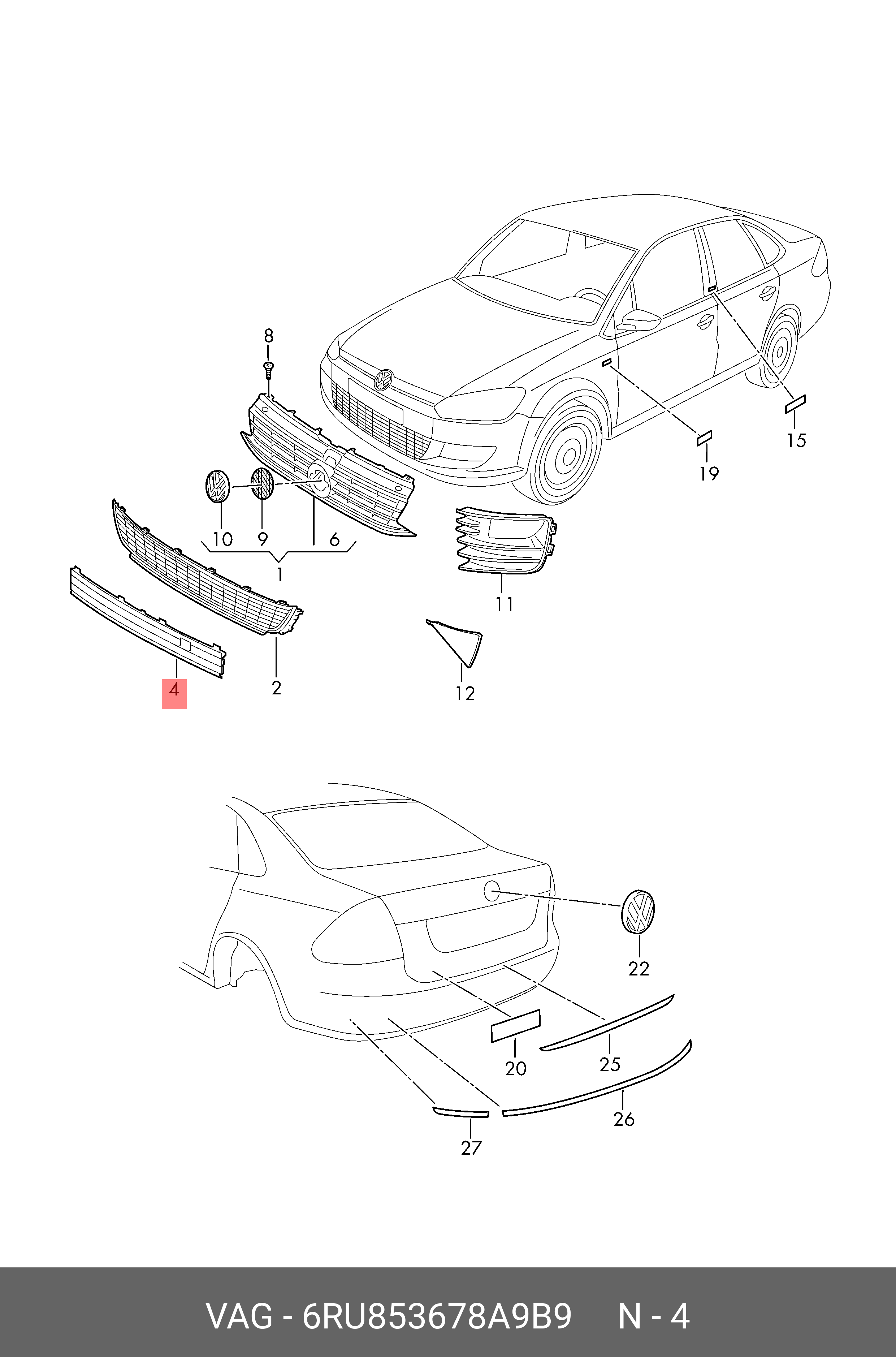 8

15

19

10 9 6

1

11

4

2

12

22

20

25

26

27

VAG - 6RU853678A9B9 N - 4