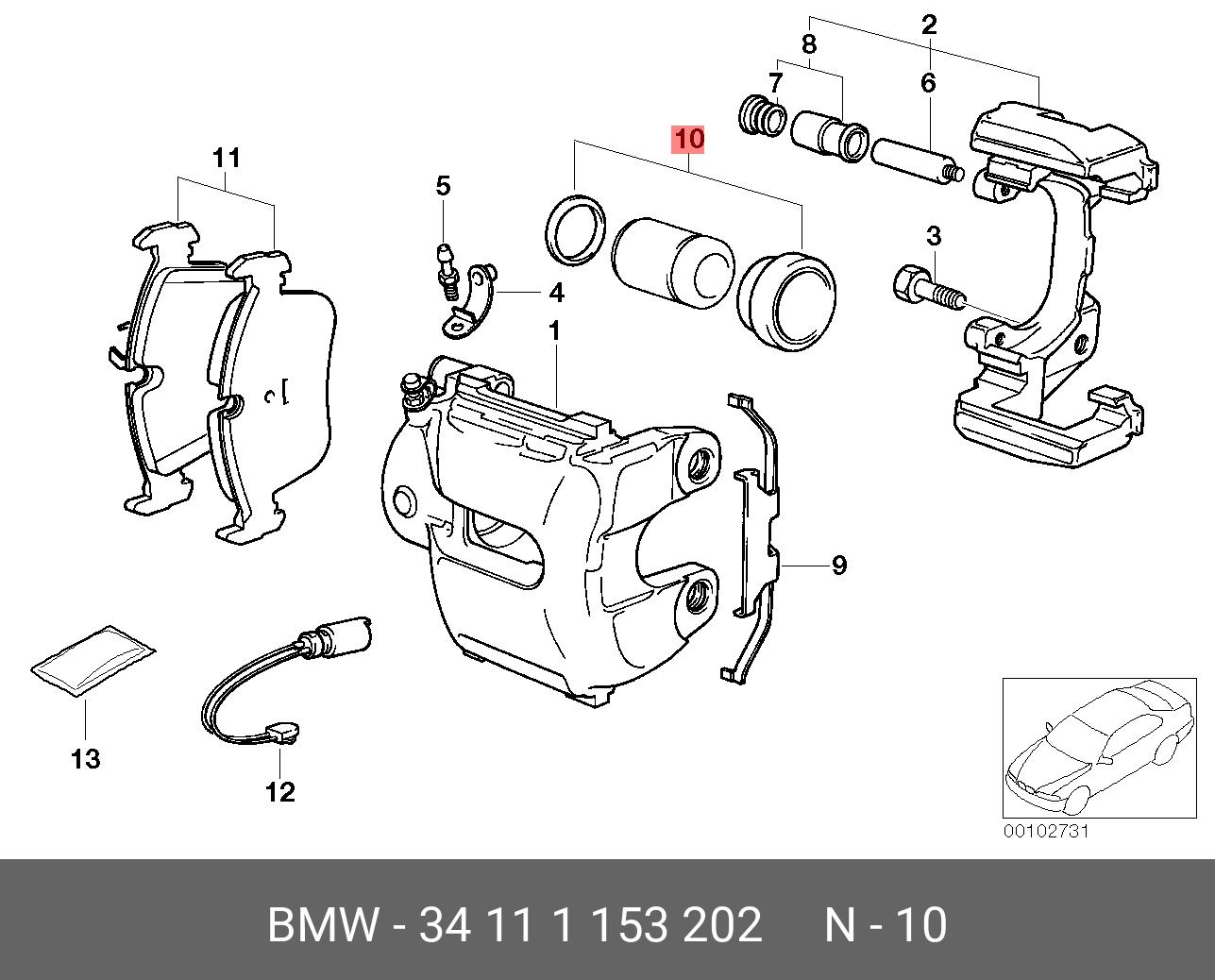 2
8
7
6
10
11
5
4
3
1
9
13
12
00102731

BMW - 34 11 1 153 202     N - 10