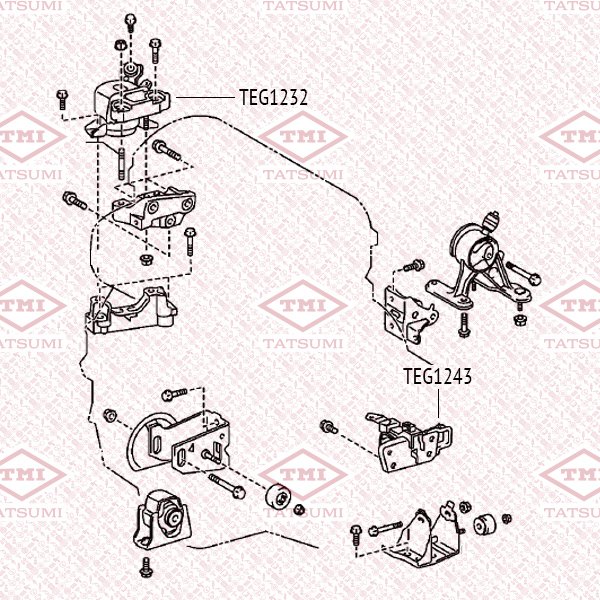 TATSUMI TATSUMI TATSUMI

TEG1232

TMI TMI TMI

TATSUMI TATSUMI TATSUMI

TMI TMI TMI

TATSUMI TATSUMI TATSUMI

TEG1243

TMI TMI TMI

TATSUMI TATSUMI TATSUMI