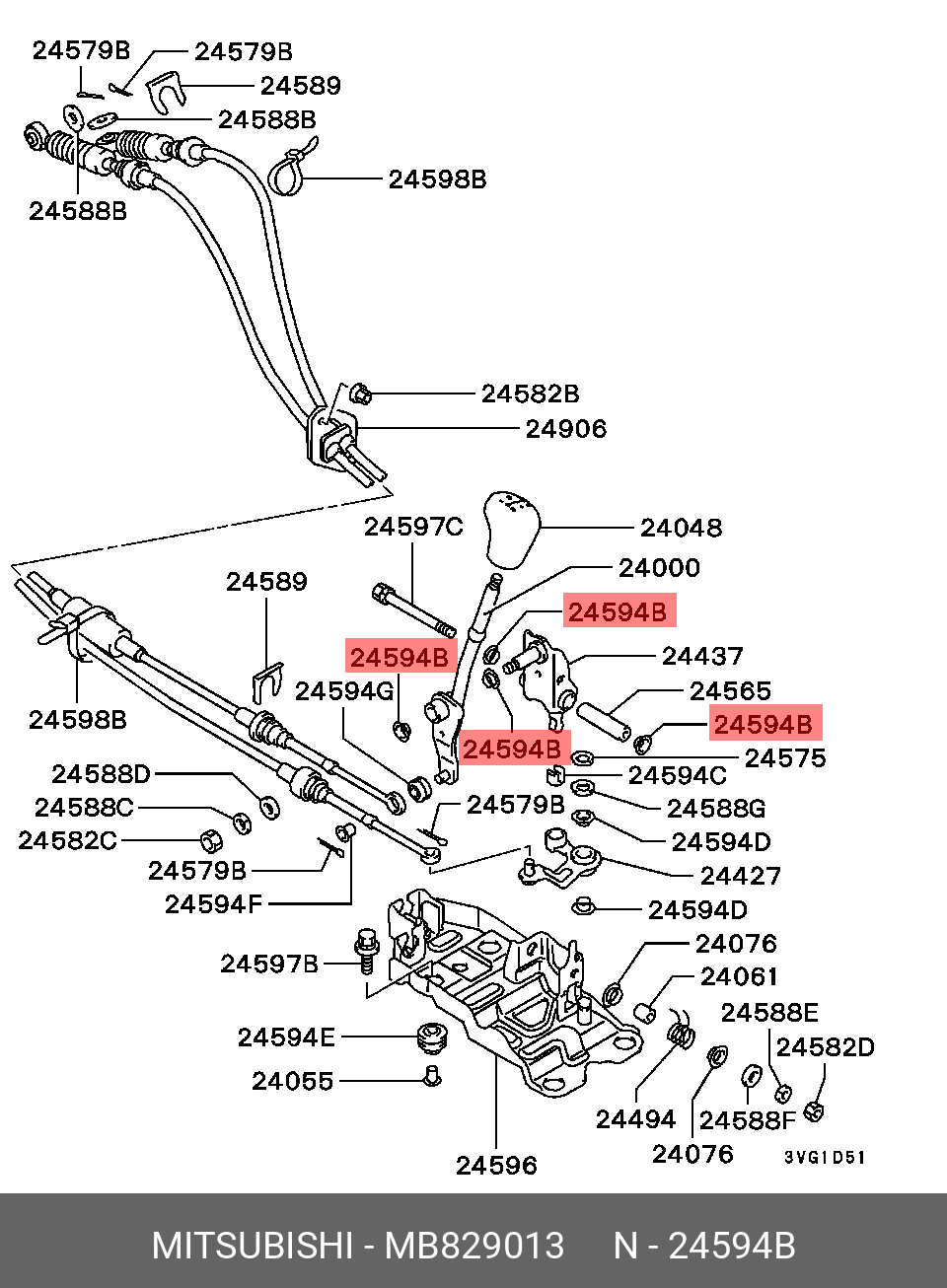 24579B
24579B
24589
24588B
24598B
24588B
24582B
24906
24597C
24048
24000
24589
24594B
24594B
24437
24594G
24565
24598B
24594B
24594B
24575
24588D
24594C
24588C
24579B
24588G
24582C
24594D
24579B
24427
24594F
24594D
24076
24597B
24061
24588E
24594E
24582D
24055
24494
24588F
24076
24596
3VG1D51
MITSUBISHI - MB829013 N - 24594B