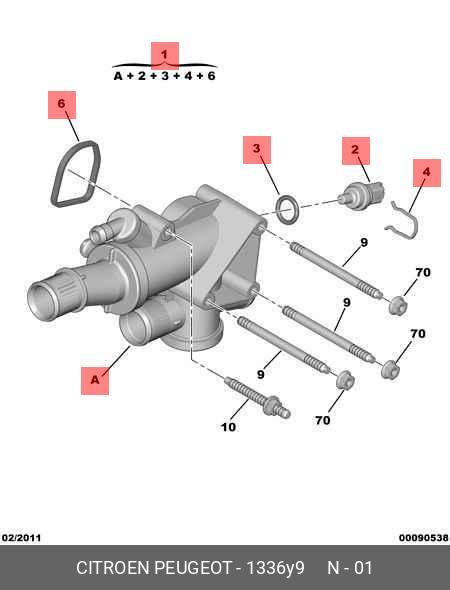 1

A + 2 + 3 + 4 + 6

6

3

2

4

9

70

9

70

9

70

A

10

02/2011

00090538

CITROEN PEUGEOT - 1336y9 N - 01