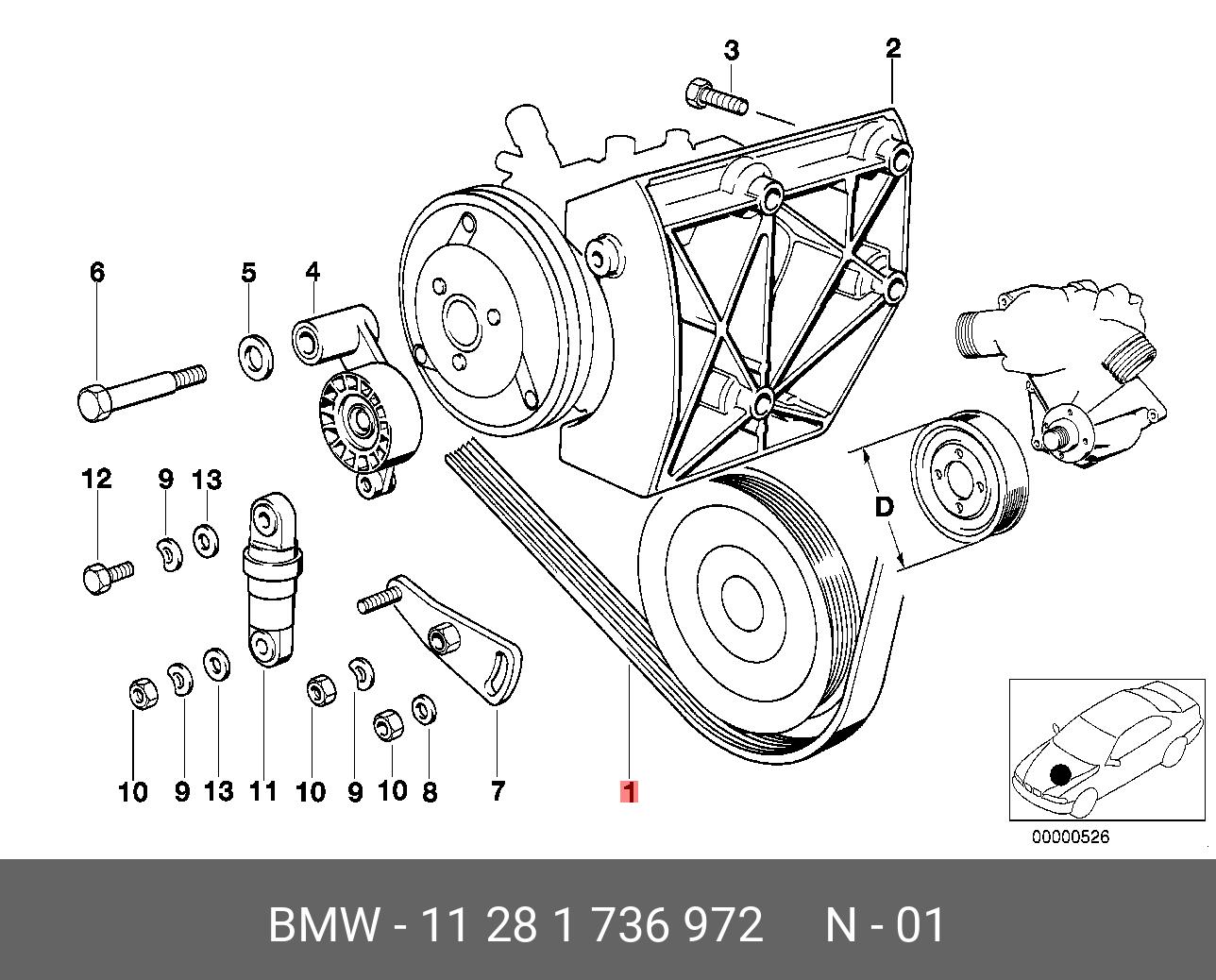 3
2
6
5
4
12
9
13
D
10
9
13
11
10
9
10
8
7
1
00000526

BMW - 11 28 1 736 972 N - 01