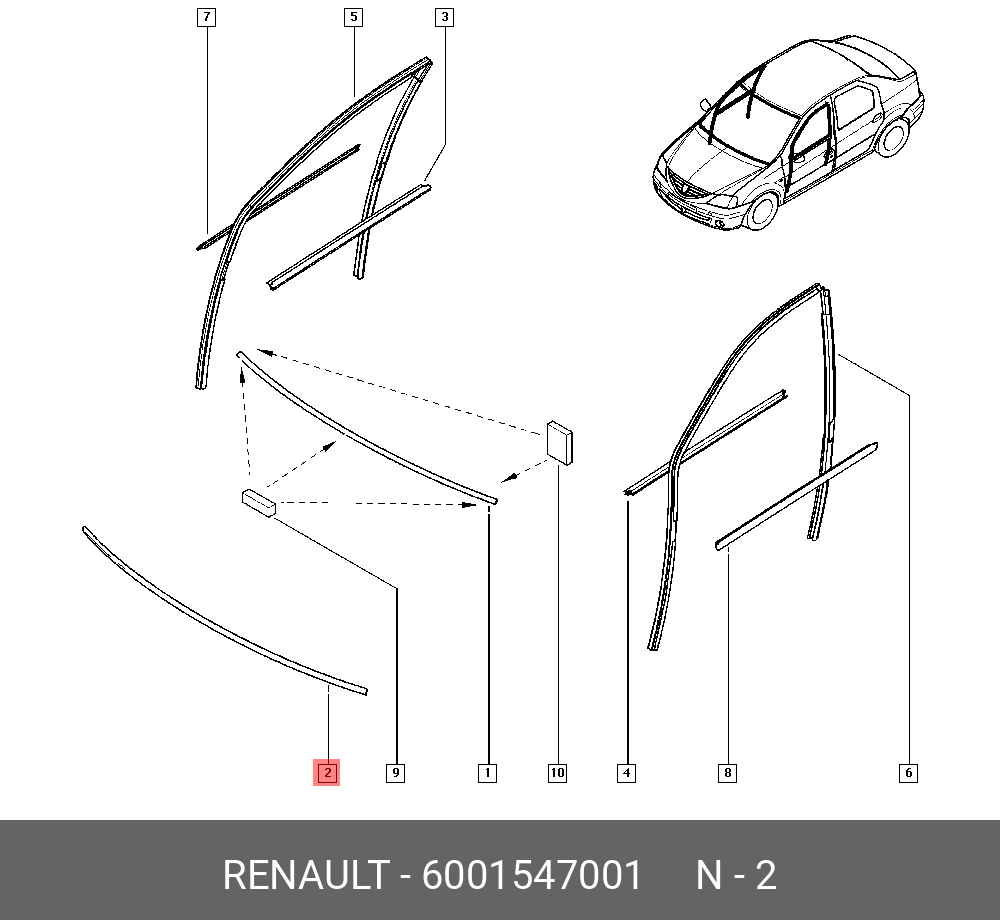 7
5
3
2
9
1
10
4
8
6

RENAULT - 6001547001 N - 2