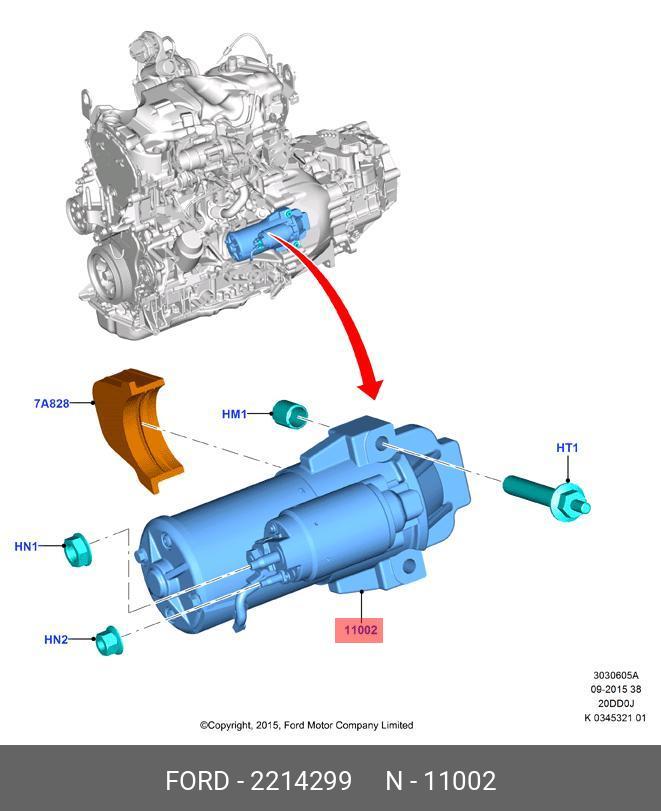 7A828

HM1

HT1

HN1

HN2

11002

3030605A
09-2015 38
20DD0J
K 0345321 01

©Copyright, 2015, Ford Motor Company Limited

FORD - 2214299     N - 11002