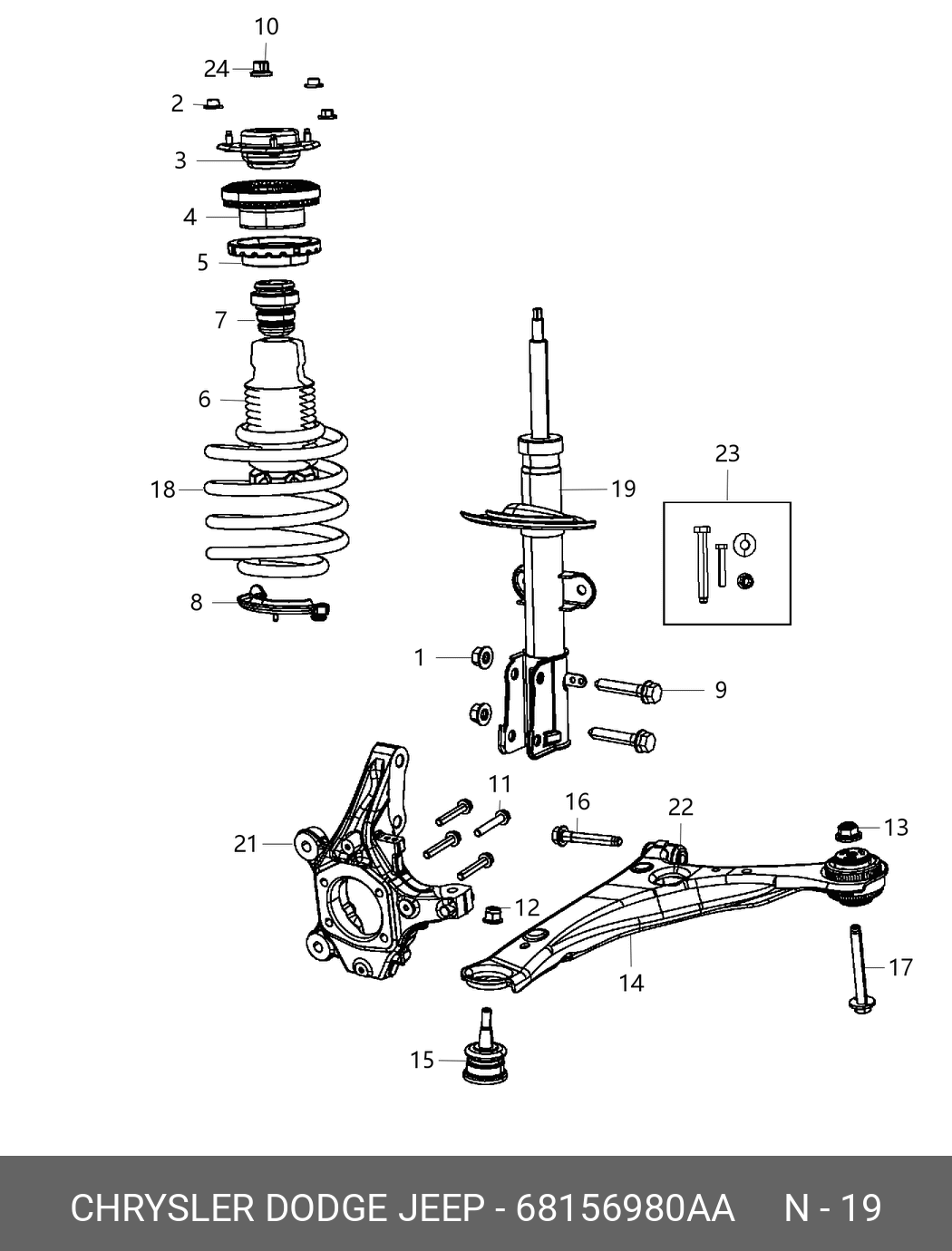 10
24
2
3
4
5
7
6
18
8
19
23
1
9
11
16
22
13
21
12
14
17
15

CHRYSLER DODGE JEEP - 68156980AA N - 19