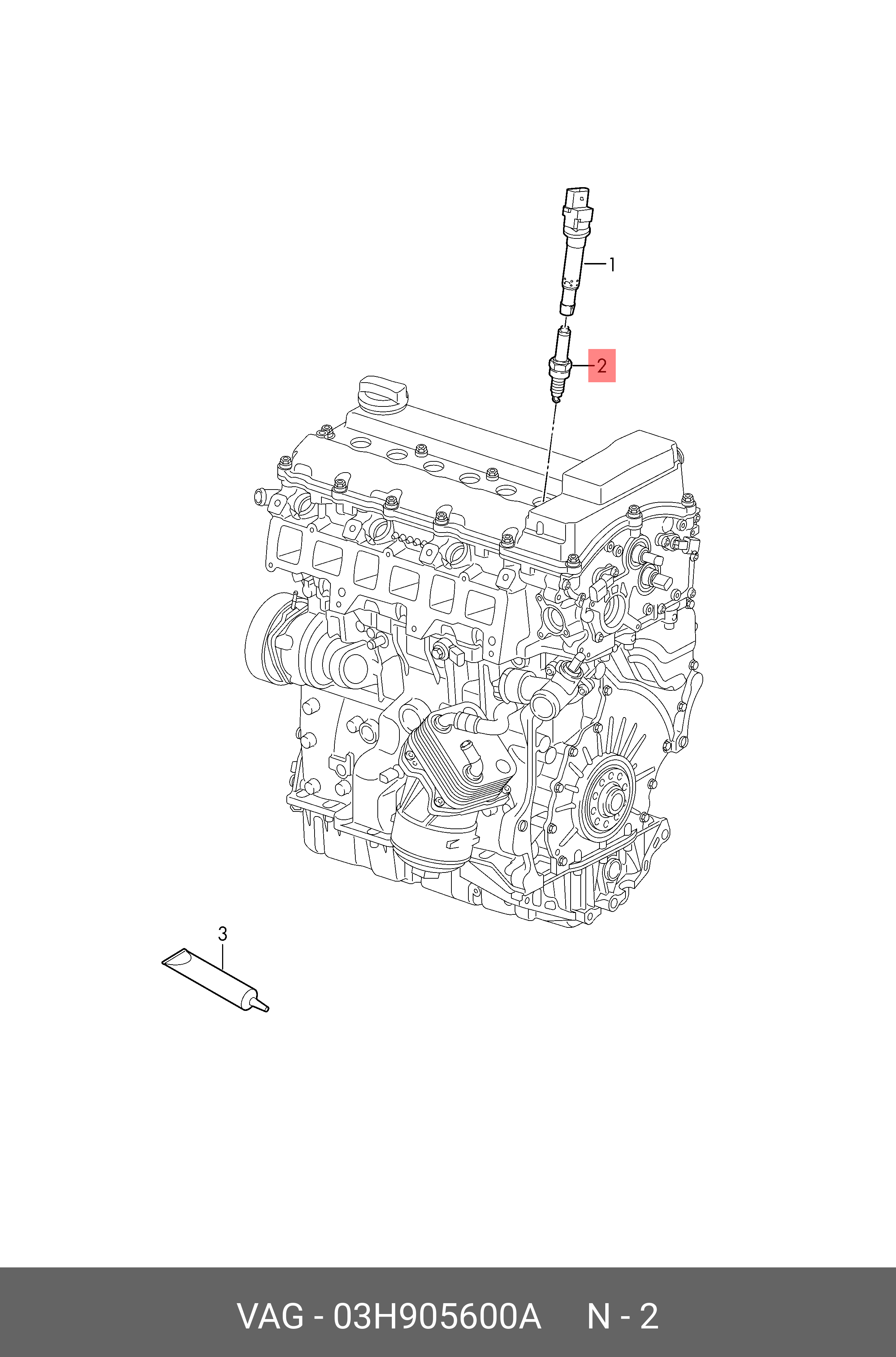 1

2

3

VAG - 03H905600A N - 2