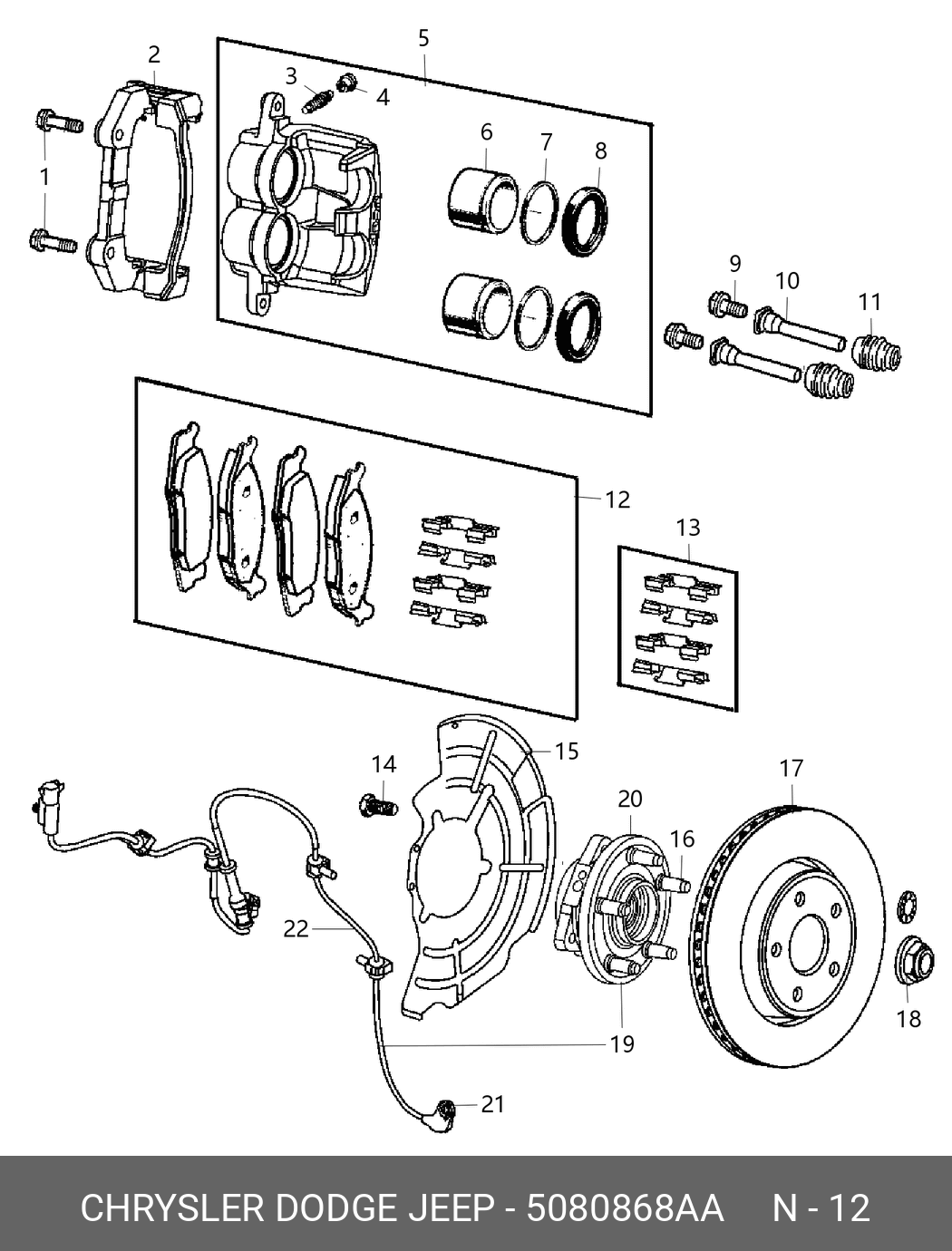 2
5
3
4
1
6
7
8
9
10
11
12
13
14
15
17
20
16
22
18
19
21

CHRYSLER DODGE JEEP - 5080868AA N - 12