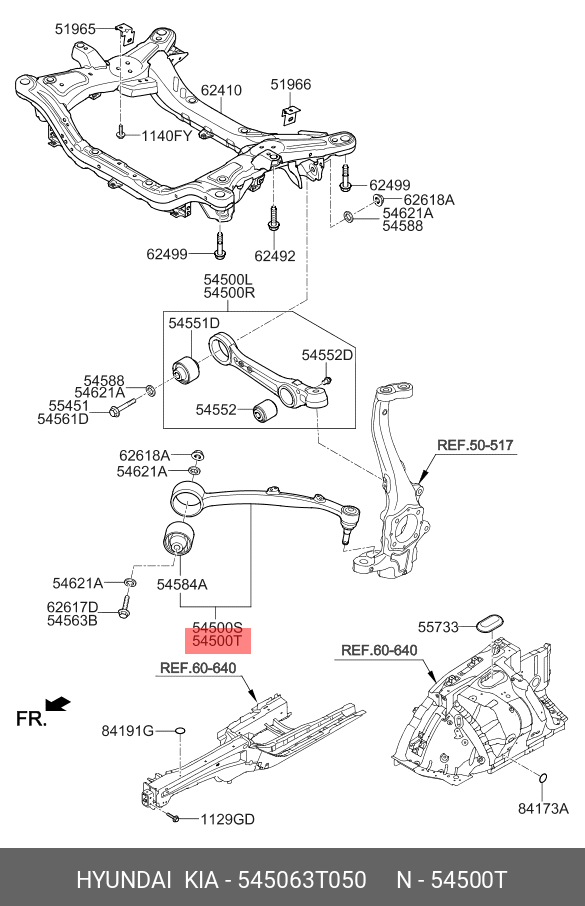 51965
62410
51966
1140FY
62499
62618A
54621A
54588
62499
62492
54500L
54500R
54551D
54552D
54588
54621A
55451
54561D
54552
REF.50-517
62618A
54621A
54621A
54584A
62617D
54563B
54500S
54500T
55733
REF.60-640
REF.60-640
FR.
84191G
1129GD
84173A

HYUNDAI KIA - 545063T050 N - 54500T