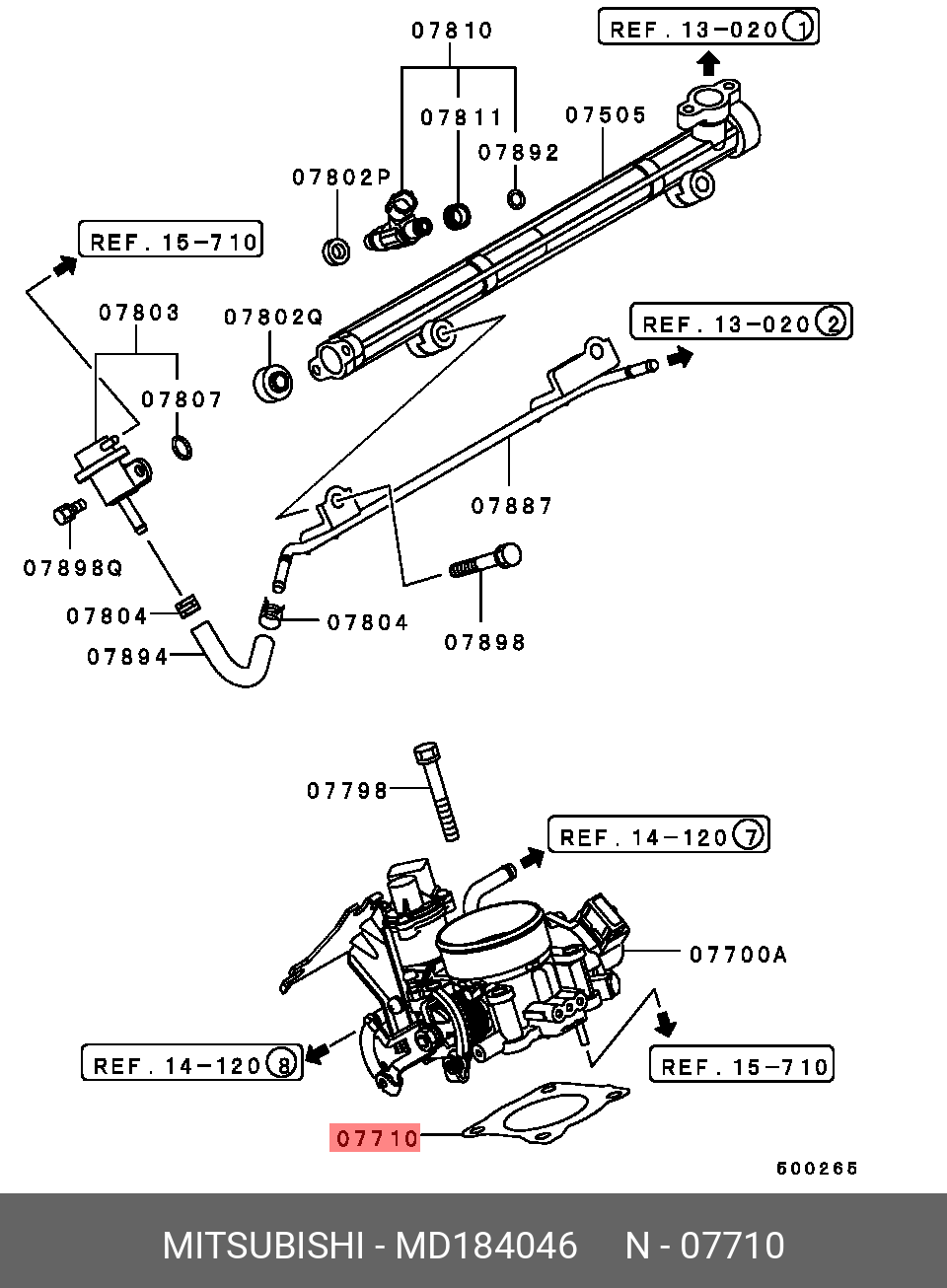 07810
REF. 13-020 1
07811
07505
07892
07802P
REF. 15-710
07803
07802Q
REF. 13-020 2
07807
07887
07898Q
07804
07804
07898
07894
07798
REF. 14-120 7
07700A
REF. 14-120 8
REF. 15-710
07710
500265
MITSUBISHI - MD184046 N - 07710