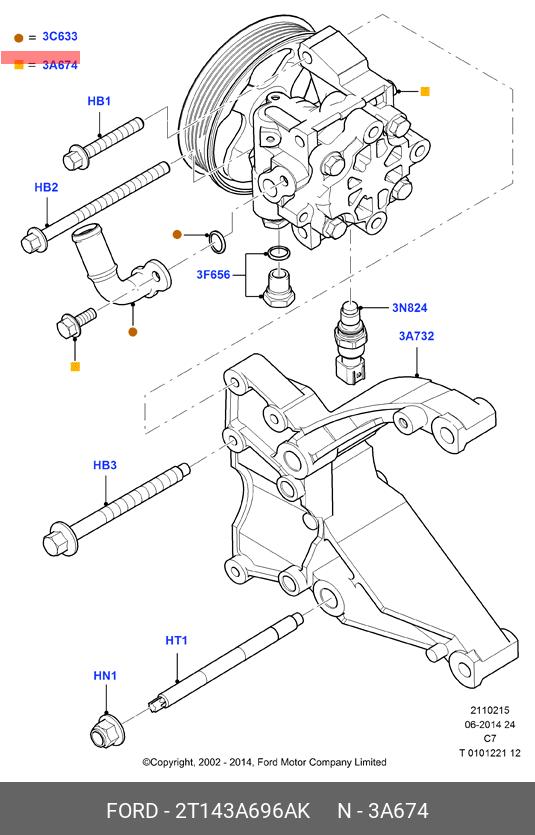 = 3C633
= 3A674
HB1
HB2
3F656
3N824
3A732
HB3
HT1
HN1
2110215
06-2014 24
C7
T 0101221 12
©Copyright, 2002 - 2014, Ford Motor Company Limited
FORD - 2T143A696AK N - 3A674