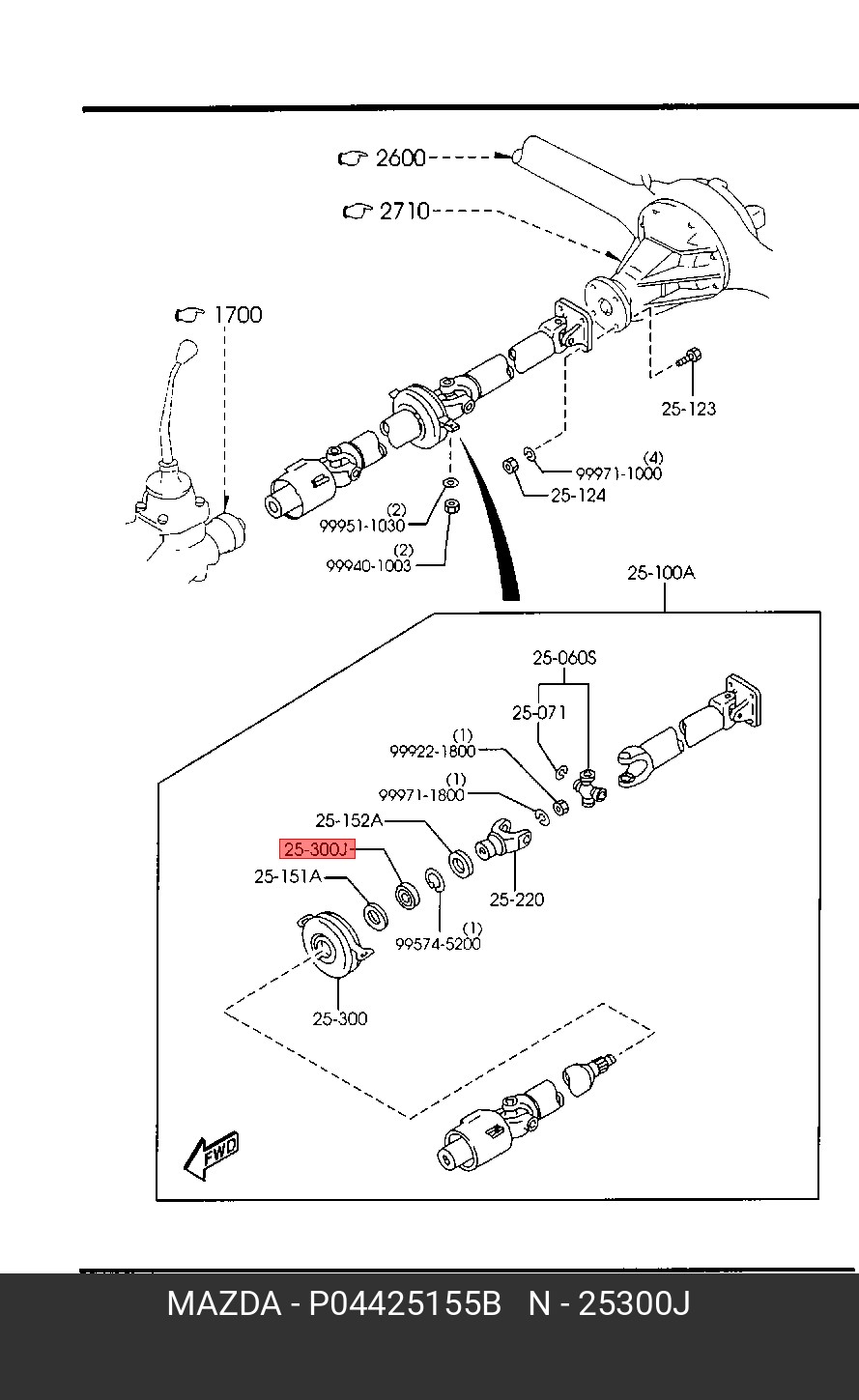 2600
2710
1700
25-123
(4)
99971-1000
25-124
(2)
99951-1030
(2)
99940-1003
25-100A
25-060S
25-071
(1)
99922-1800
(1)
99971-1800
25-152A
25-300J
25-151A
25-220
(1)
99574-5200
25-300
FWD

MAZDA - P04425155B N - 25300J