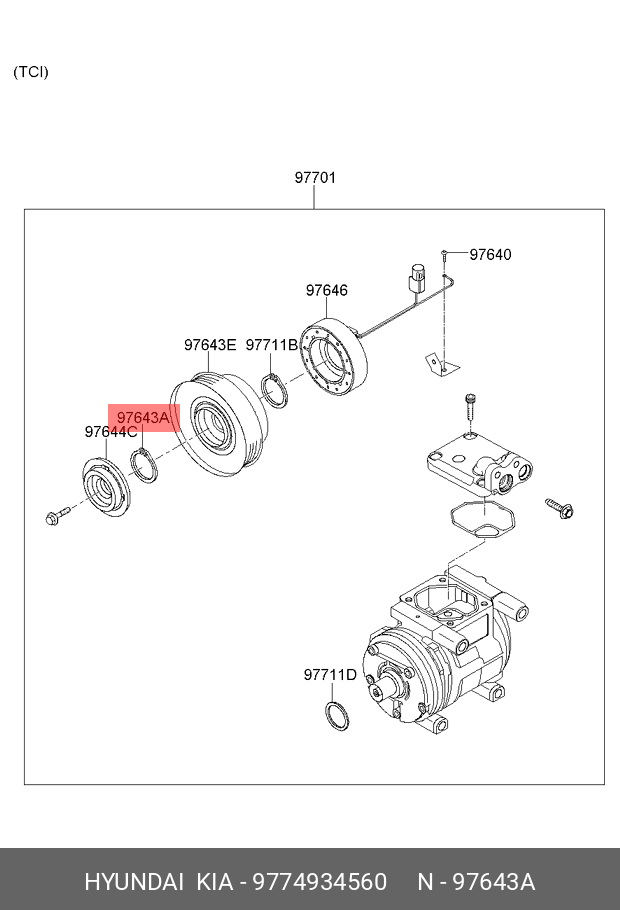 (TCI)

97701

97640

97646

97643E

97711B

97643A

97644C

97711D

HYUNDAI KIA - 9774934560 N - 97643A