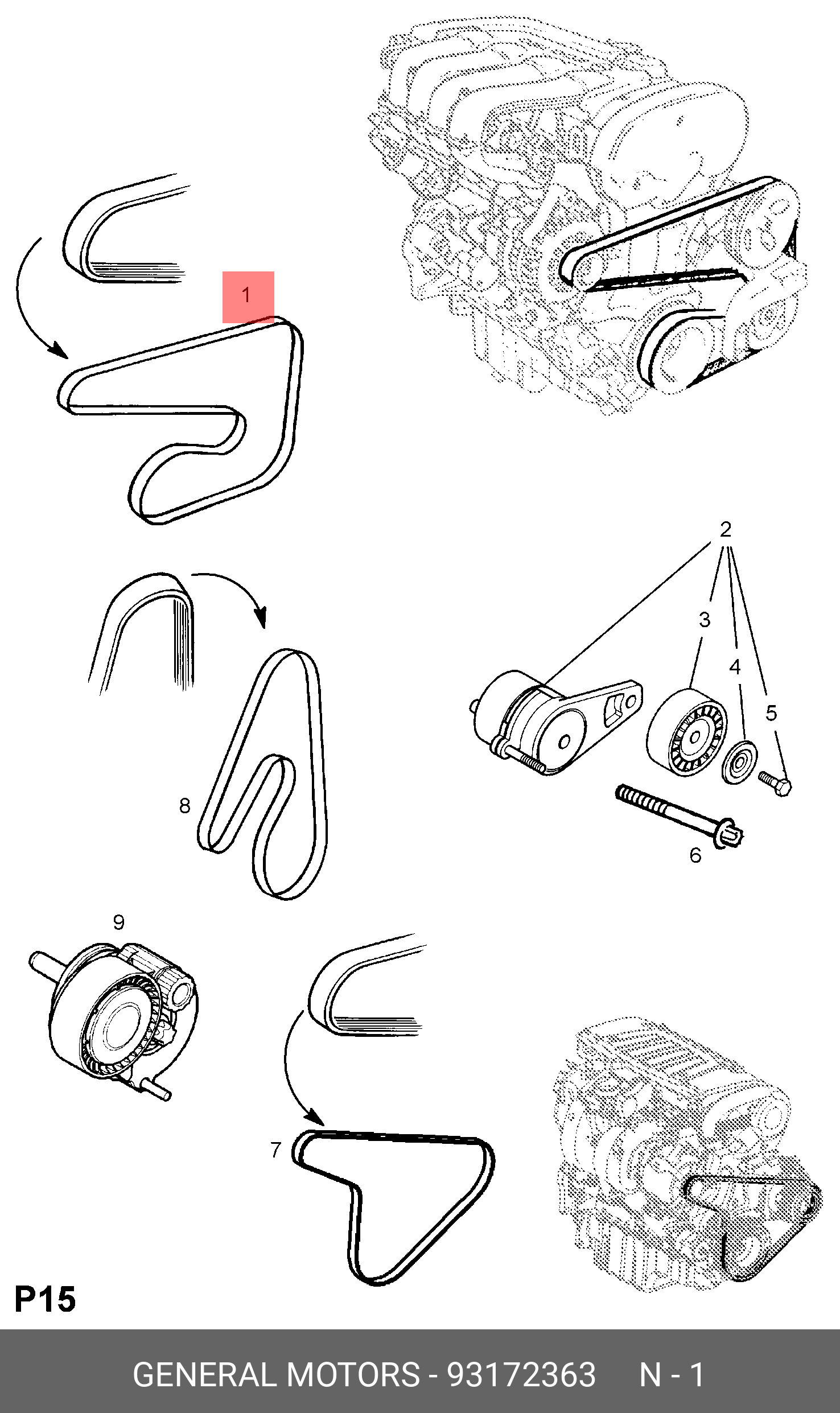 1

2

3

4

5

6

8

9

7

P15

GENERAL MOTORS - 93172363 N - 1