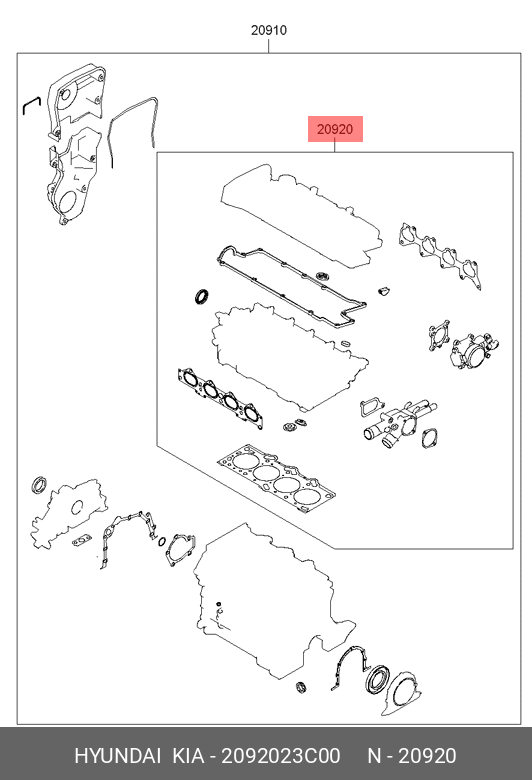 20910

20920

HYUNDAI KIA - 2092023C00 N - 20920