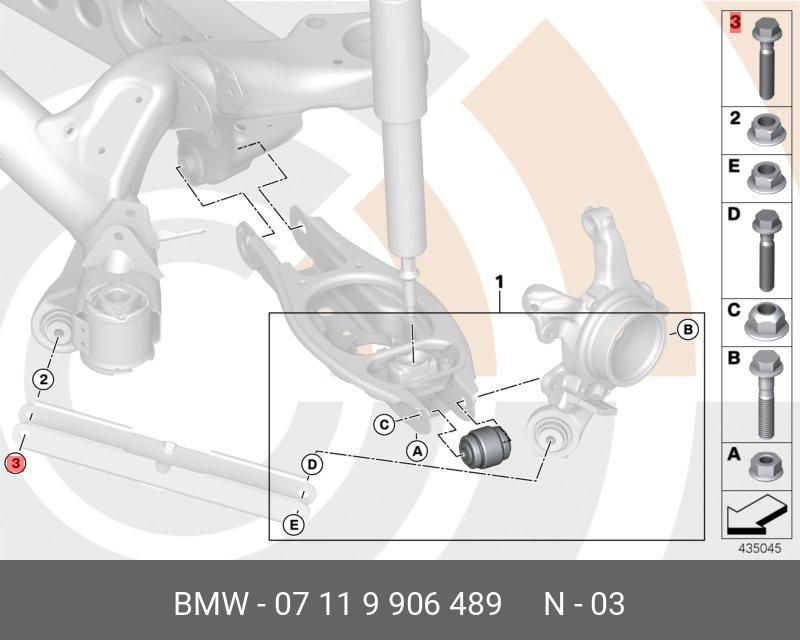 1
B
C
A
D
E
2
3
3
2
E
D
C
B
A
435045
BMW - 07 11 9 906 489 N - 03