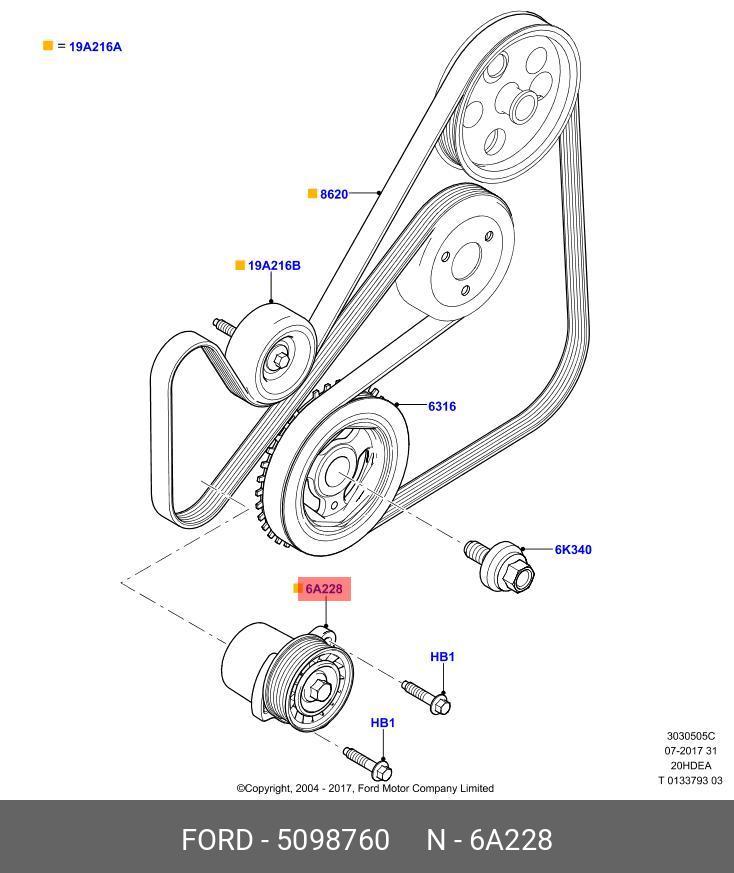 = 19A216A

8620

19A216B

6316

6K340

6A228

HB1

HB1

3030505C
07-2017 31
20HDEA
T 0133793 03

©Copyright, 2004 - 2017, Ford Motor Company Limited

FORD - 5098760 N - 6A228