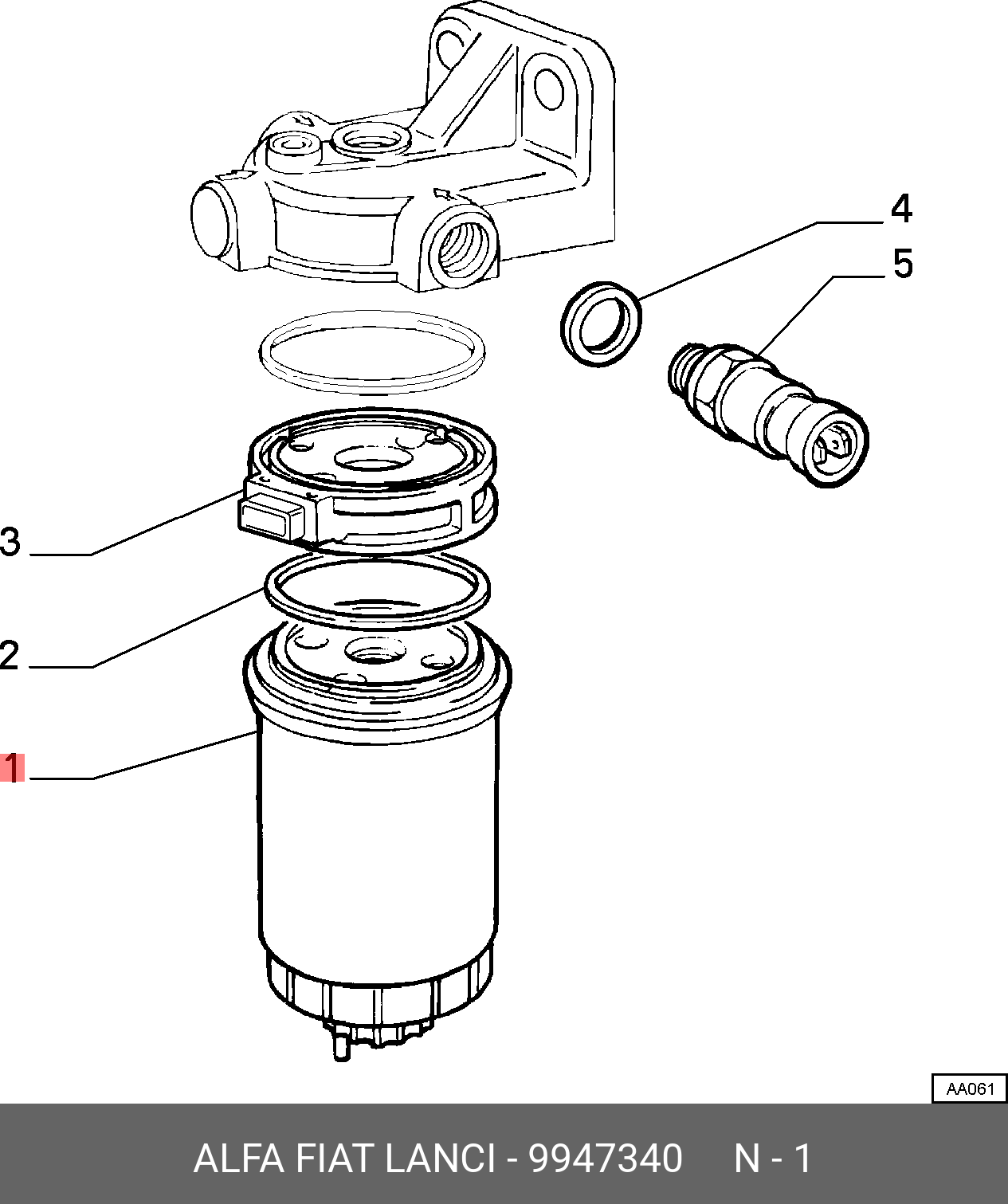 4
5
3
2
1
AA061
ALFA FIAT LANCI - 9947340 N - 1