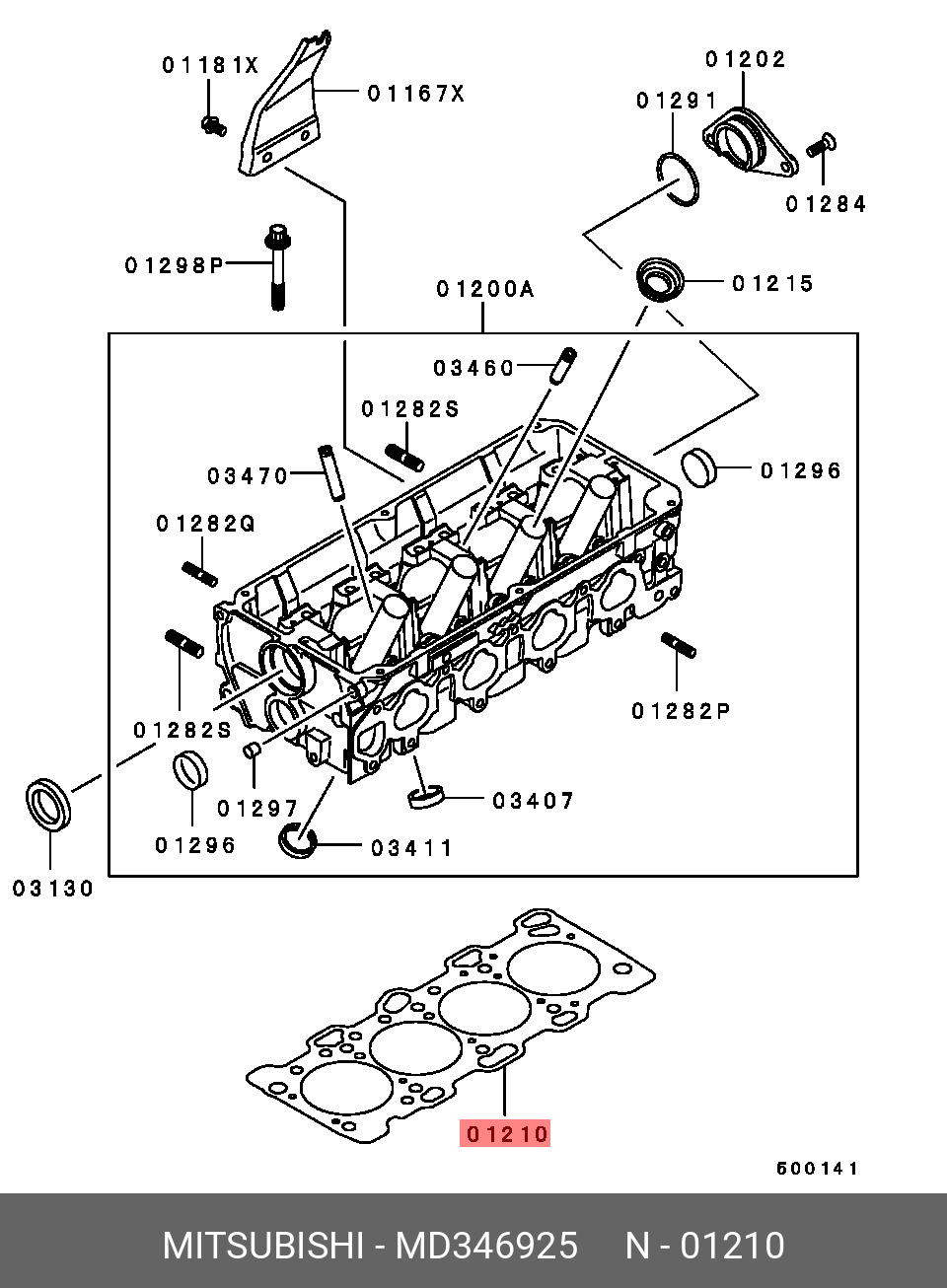 01181X
01167X
01202
01291
01284
01298P
01200A
01215
03460
01282S
03470
01296
01282Q
01282P
01282S
01297
03407
01296
03411
03130
01210
500141
MITSUBISHI - MD346925 N - 01210