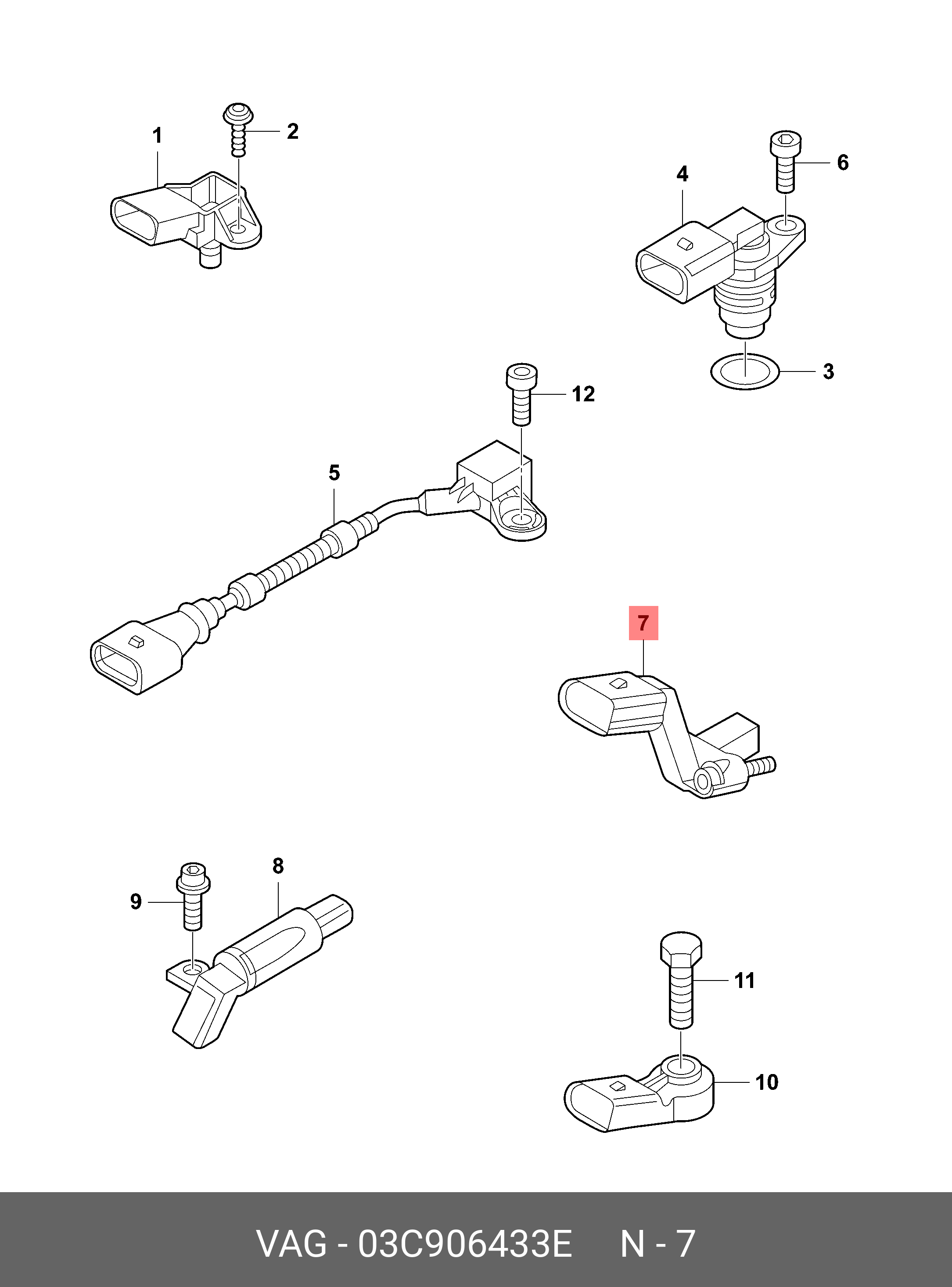 1
2
4
6
3
12
5
7
8
9
11
10

VAG - 03C906433E N - 7