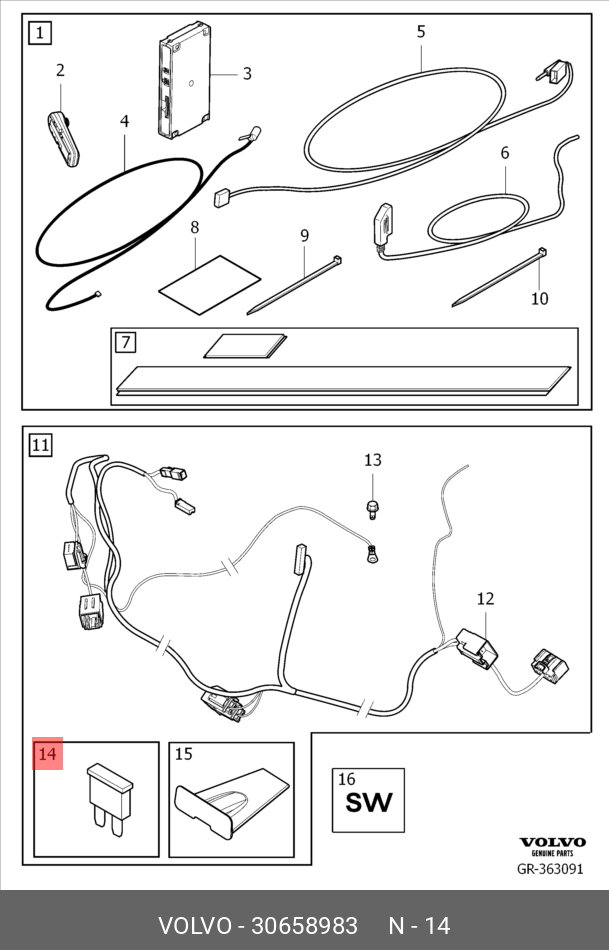 1
2
3
4
5
6
8
9
10
7
11
13
12
14
15
16
SW
VOLVO
GENUINE PARTS
GR-363091
VOLVO - 30658983 N - 14