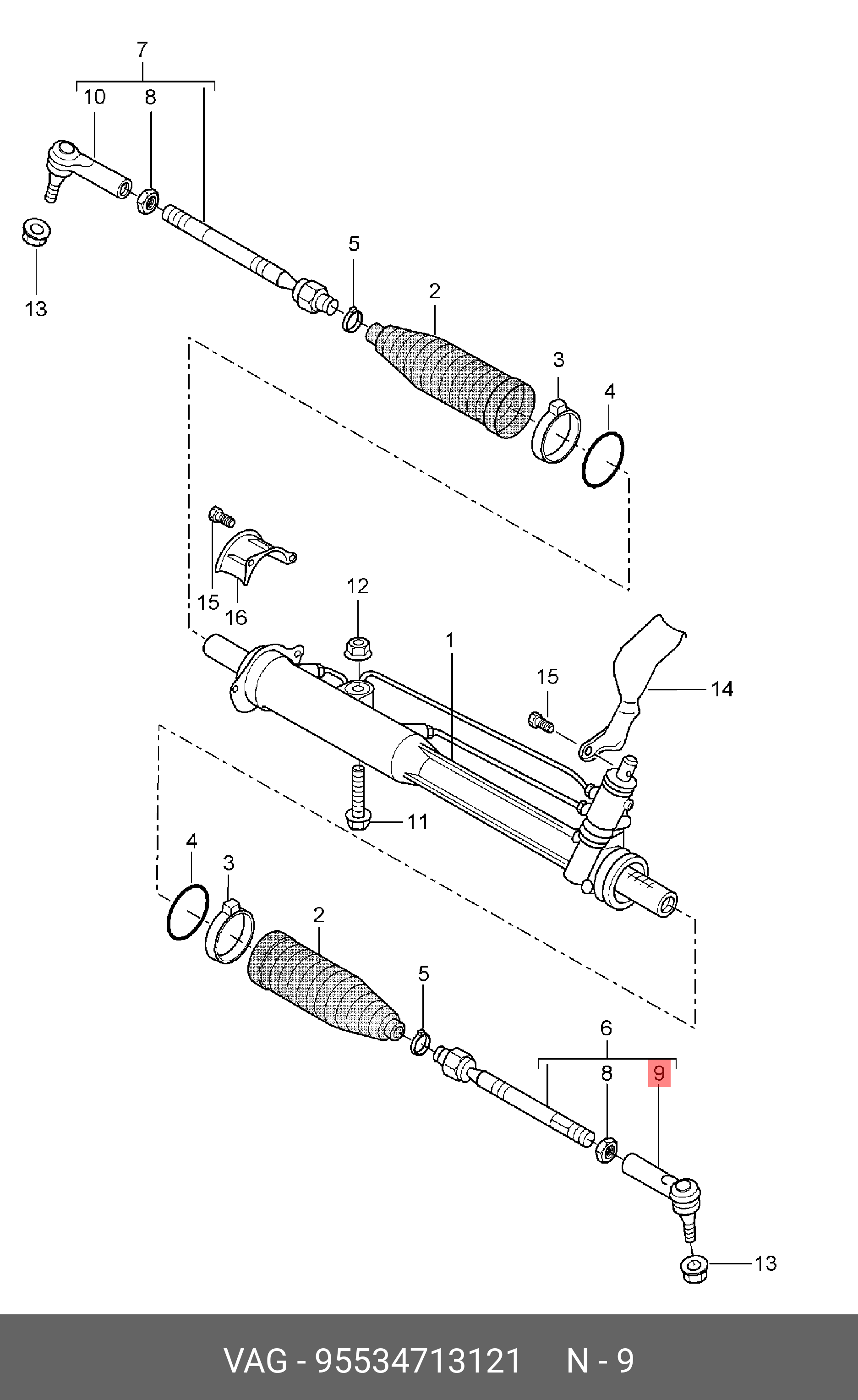 7
10
8
13
5
2
3
4
15
16
12
1
15
14
11
4
3
2
5
6
8
9
13

VAG - 95534713121 N - 9