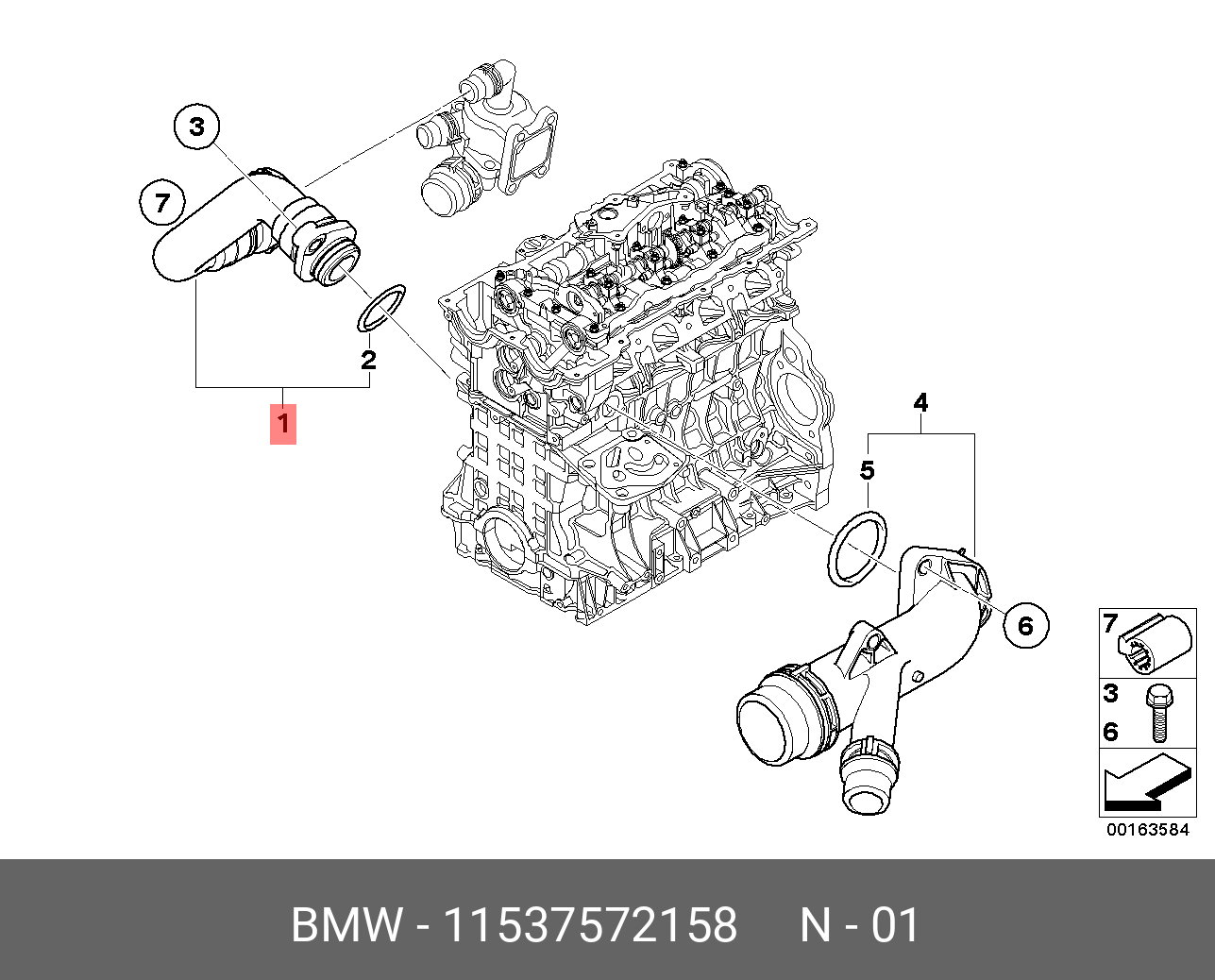 3
7
2
1
4
5
6
7
3
6
00163584
BMW - 11537572158 N - 01