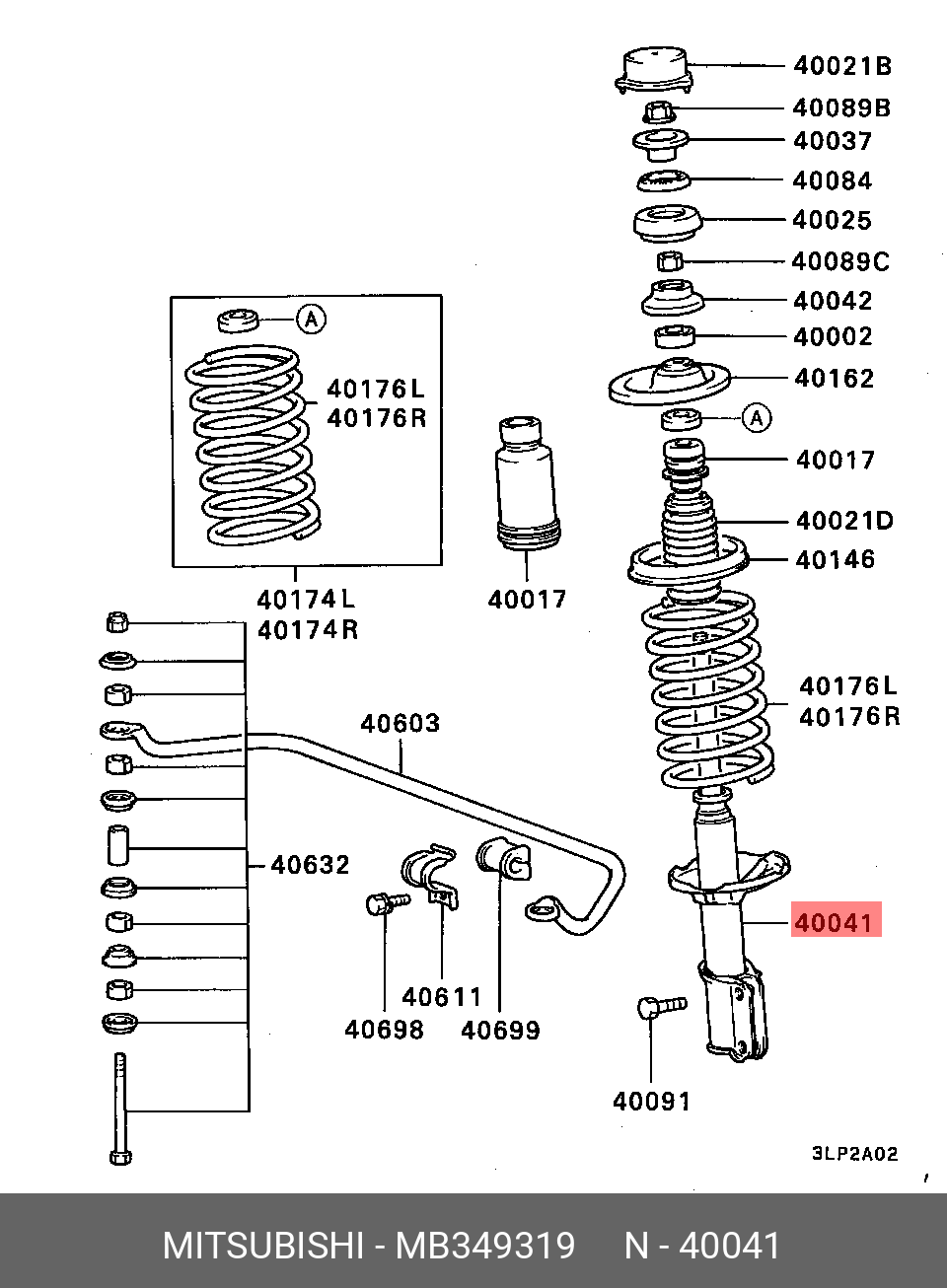 40021B
40089B
40037
40084
40025
40089C
40042
40002
40162
A
40017
40021D
40146
40176L
40176R
40041
40091

A
40176L
40176R
40174L
40174R
40017
40603
40632
40698
40611
40699

3LP2A02

MITSUBISHI - MB349319 N - 40041